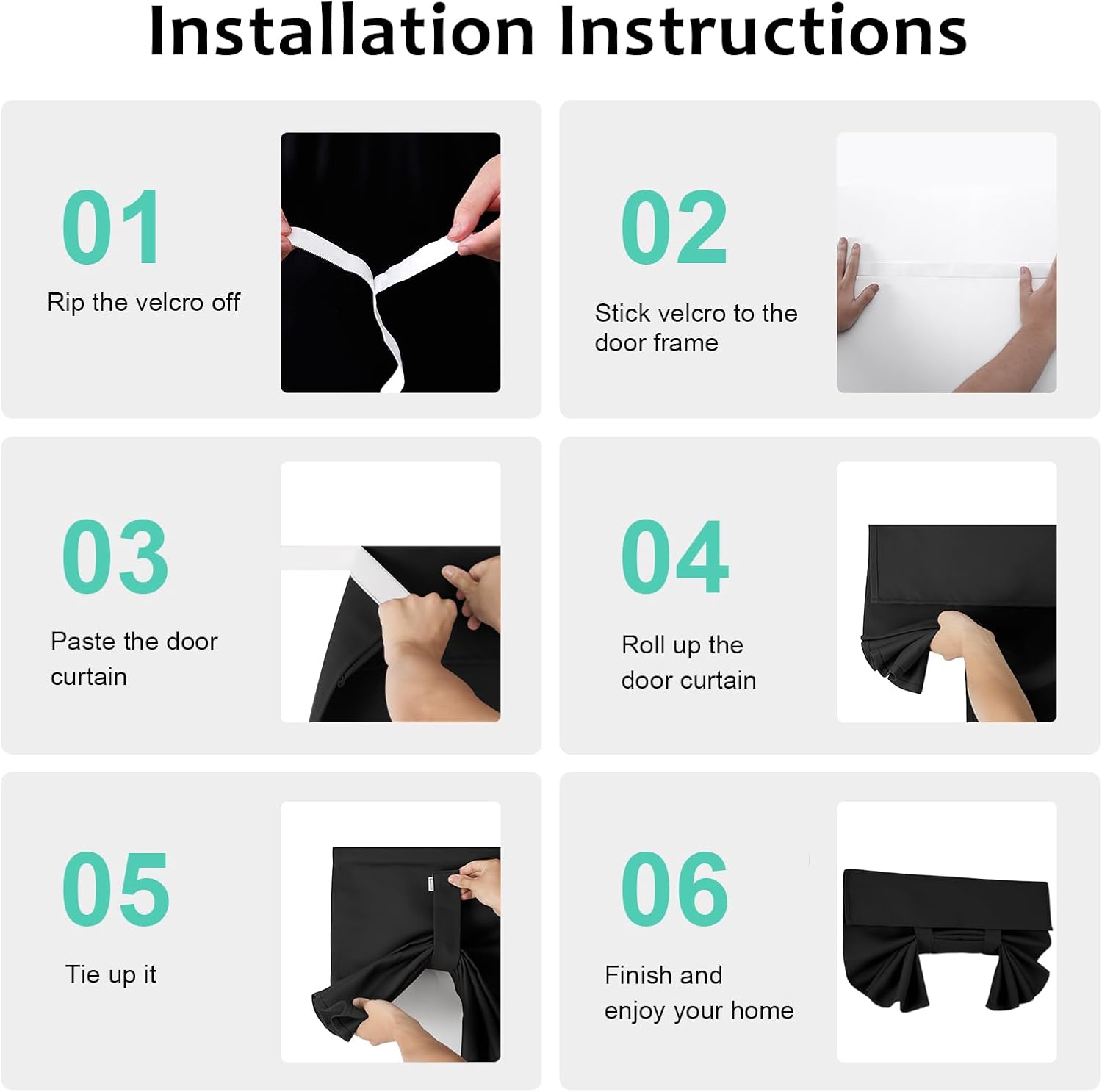 Installation Instructions

01
Rip the velcro off

02
Stick velcro to the door frame

03
Paste the door curtain

04
Roll up the door curtain

05
Tie up it

06
Finish and enjoy your home