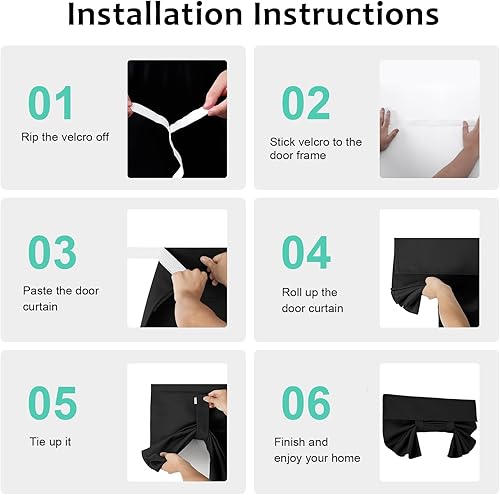 Installation Instructions

01

Rip the velcro off

02

Stick velcro to the door frame

03

Paste the door curtain

04

Roll up the door curtain

05

Tie up it

06

Finish and enjoy your home