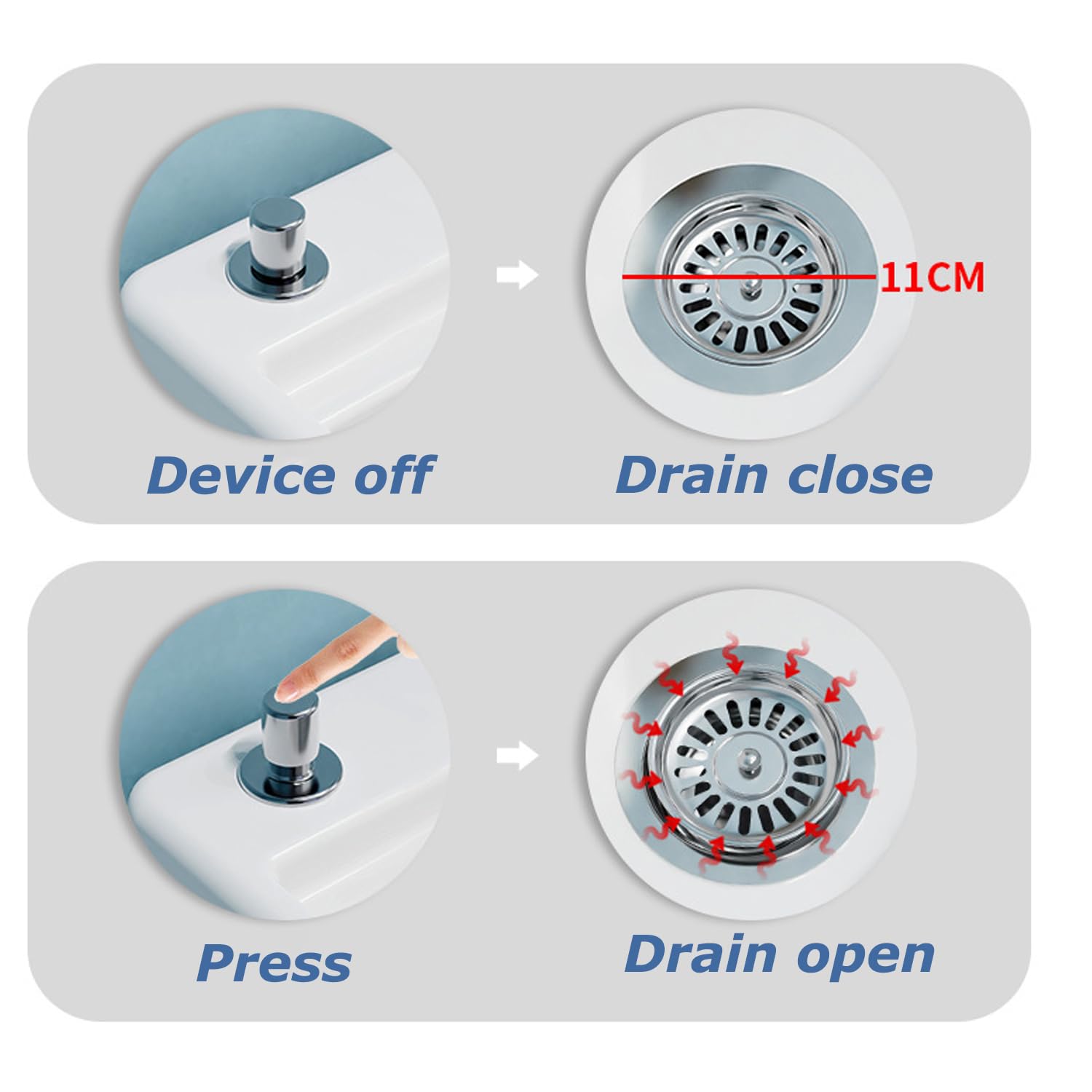 11CM

Device off

Drain close

Press

Drain open