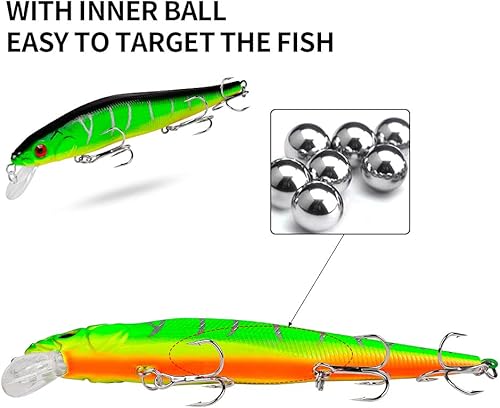 WITH INNER BALL
EASY TO TARGET THE FISH