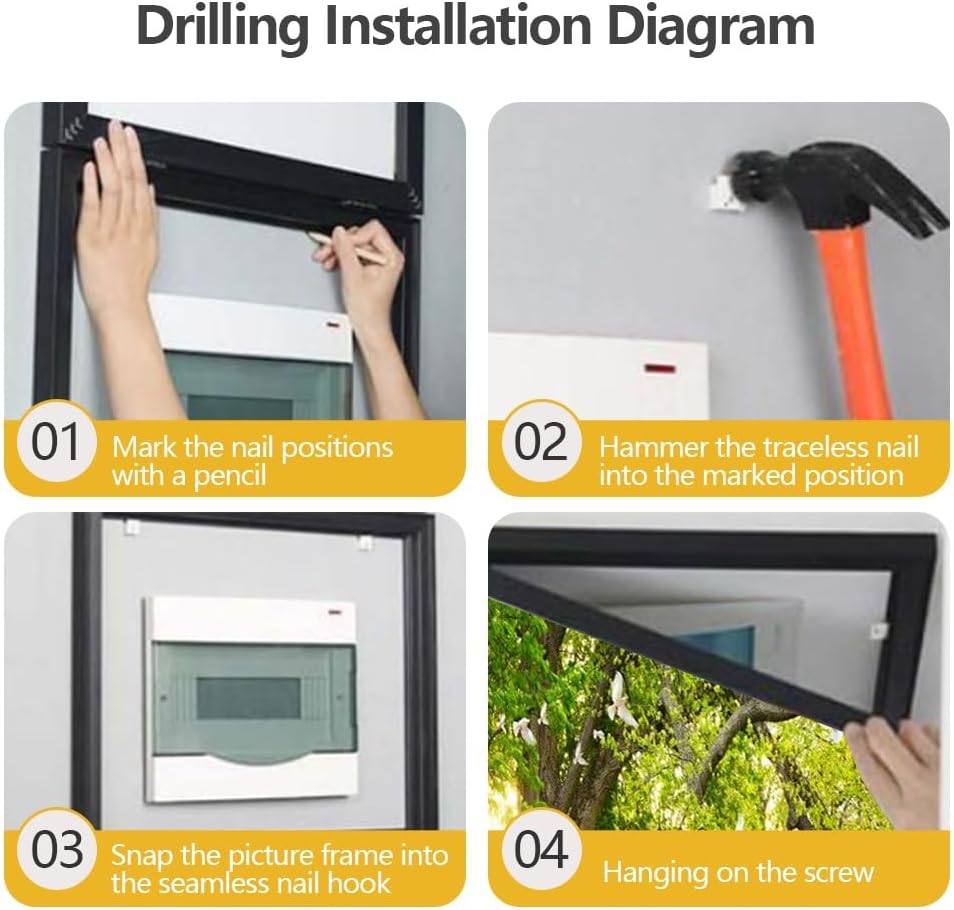 Drilling Installation Diagram

01 Mark the nail positions with a pencil

02 Hammer the traceless nail into the marked position

03 Snap the picture frame into the seamless nail hook

04 Hanging on the screw