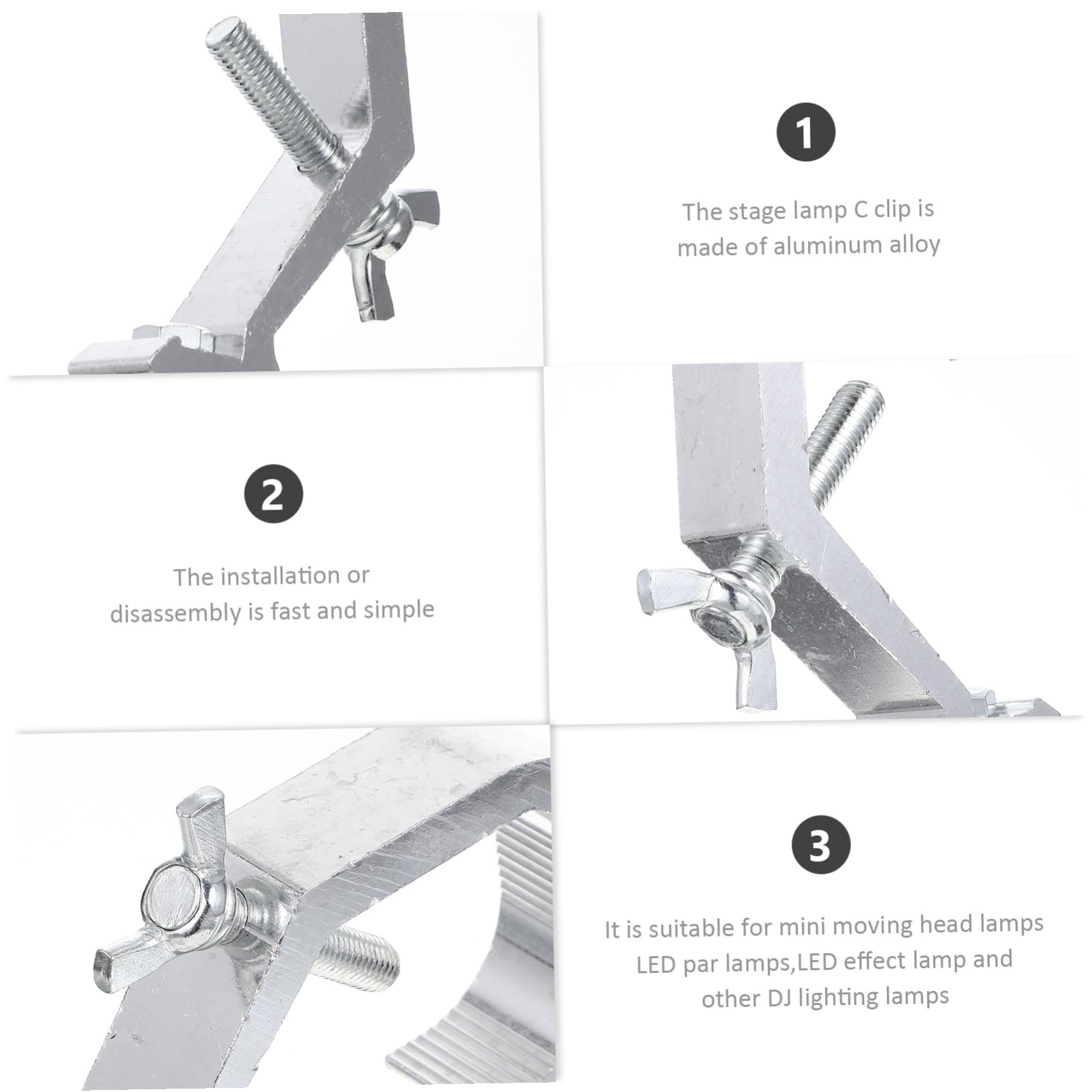 1

The stage lamp C clip is made of aluminum alloy

2

The installation or disassembly is fast and simple

3

It is suitable for mini moving head lamps LED par lamps,LED effect lamp and other DJ lighting lamps