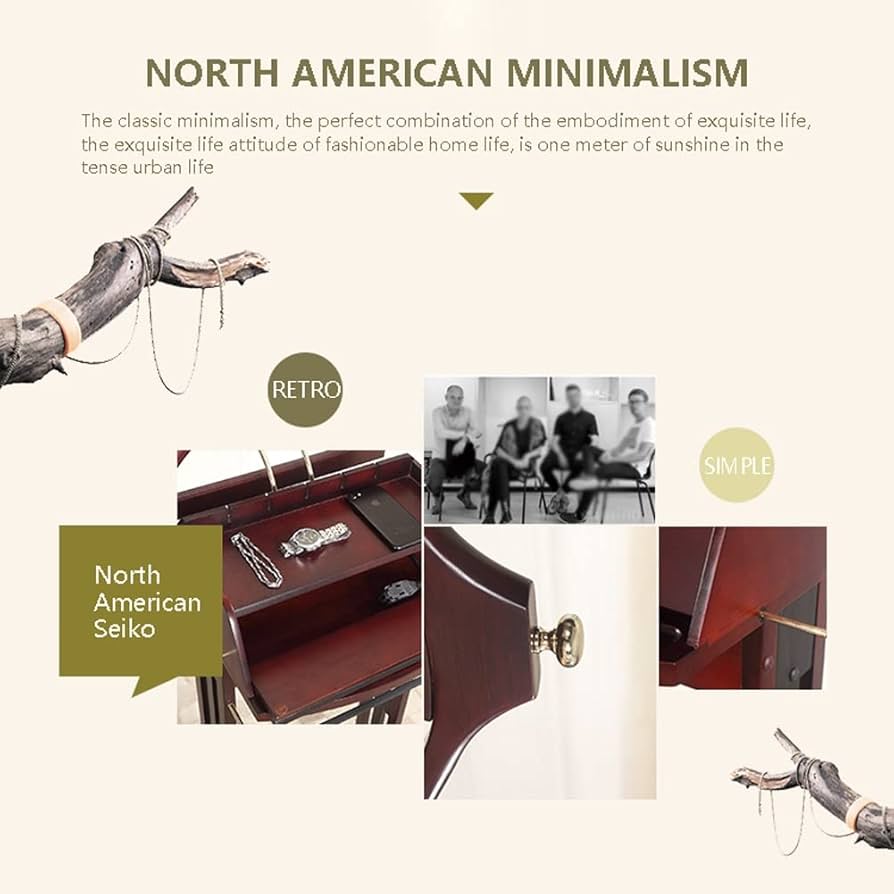 NORTH AMERICAN MINIMALISM

The classic minimalism, the perfect combination of the embodiment of exquisite life, the exquisite life attitude of fashionable home life, is one meter of sunshine in the tense urban life

RETRO

SIM PLE

North American Seiko