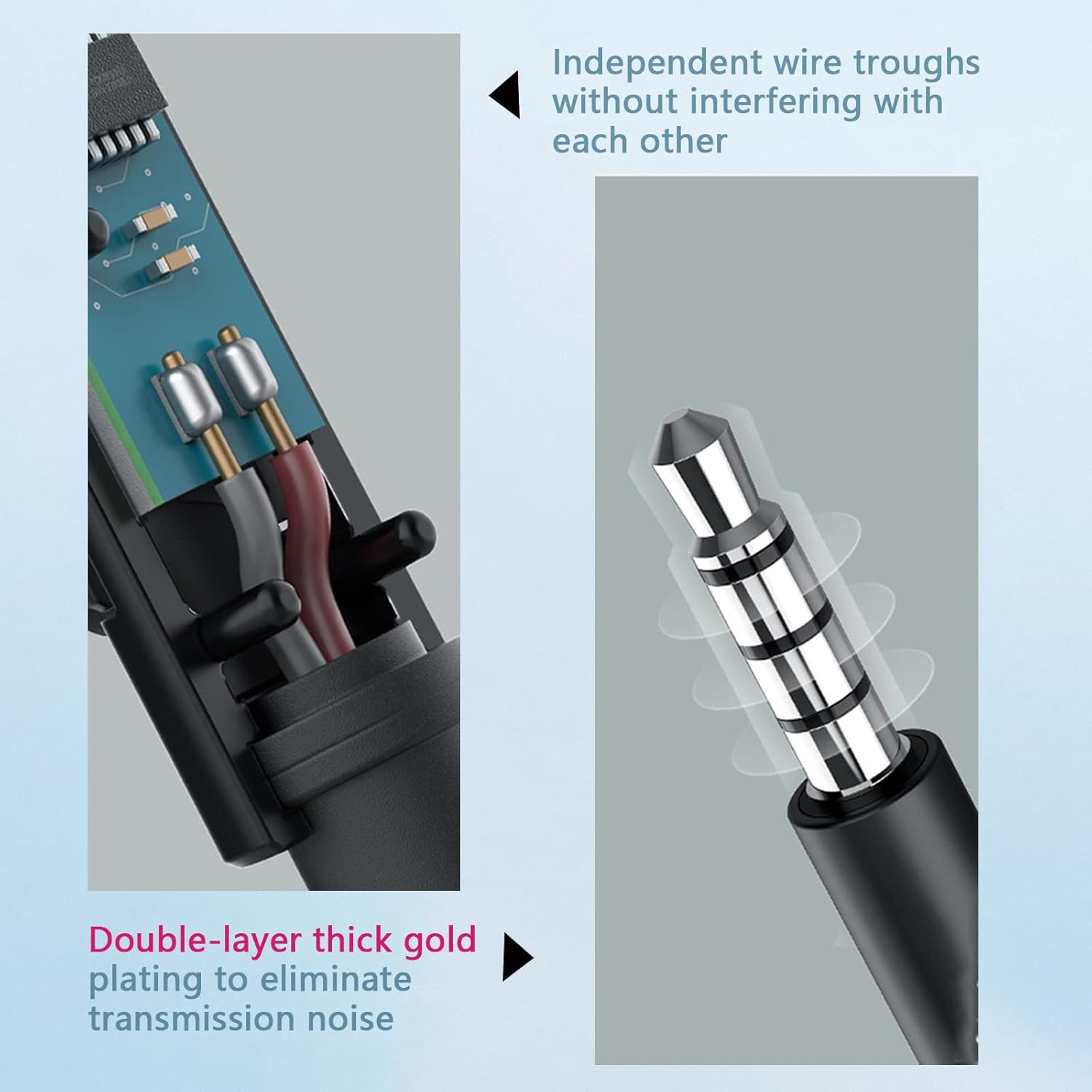 Independent wire troughs without interfering with each other

Double-layer thick gold plating to eliminate transmission noise