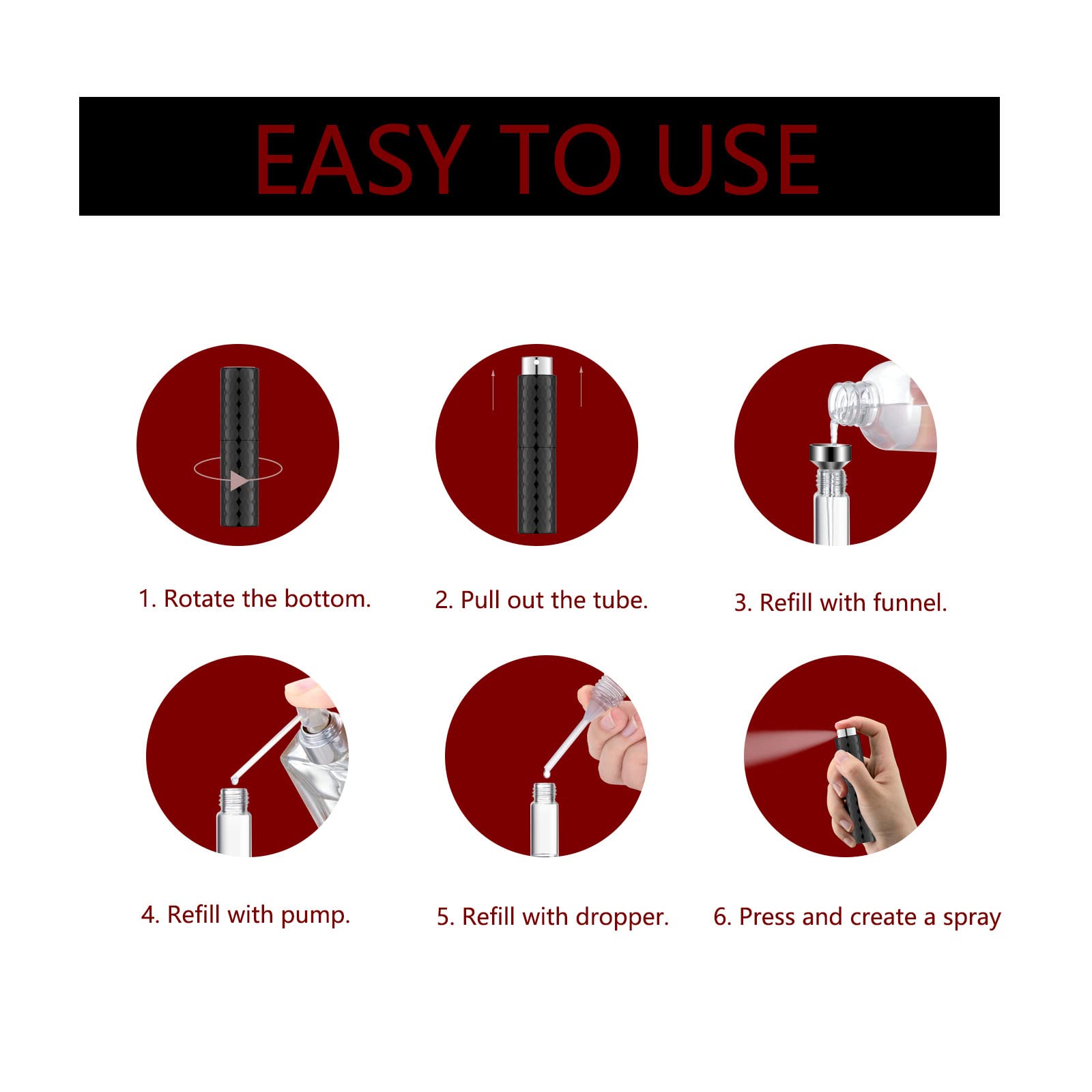 EASY TO USE

1. Rotate the bottom.

2. Pull out the tube.

3. Refill with funnel.

4. Refill with pump.

5. Refill with dropper.

6. Press and create a spray