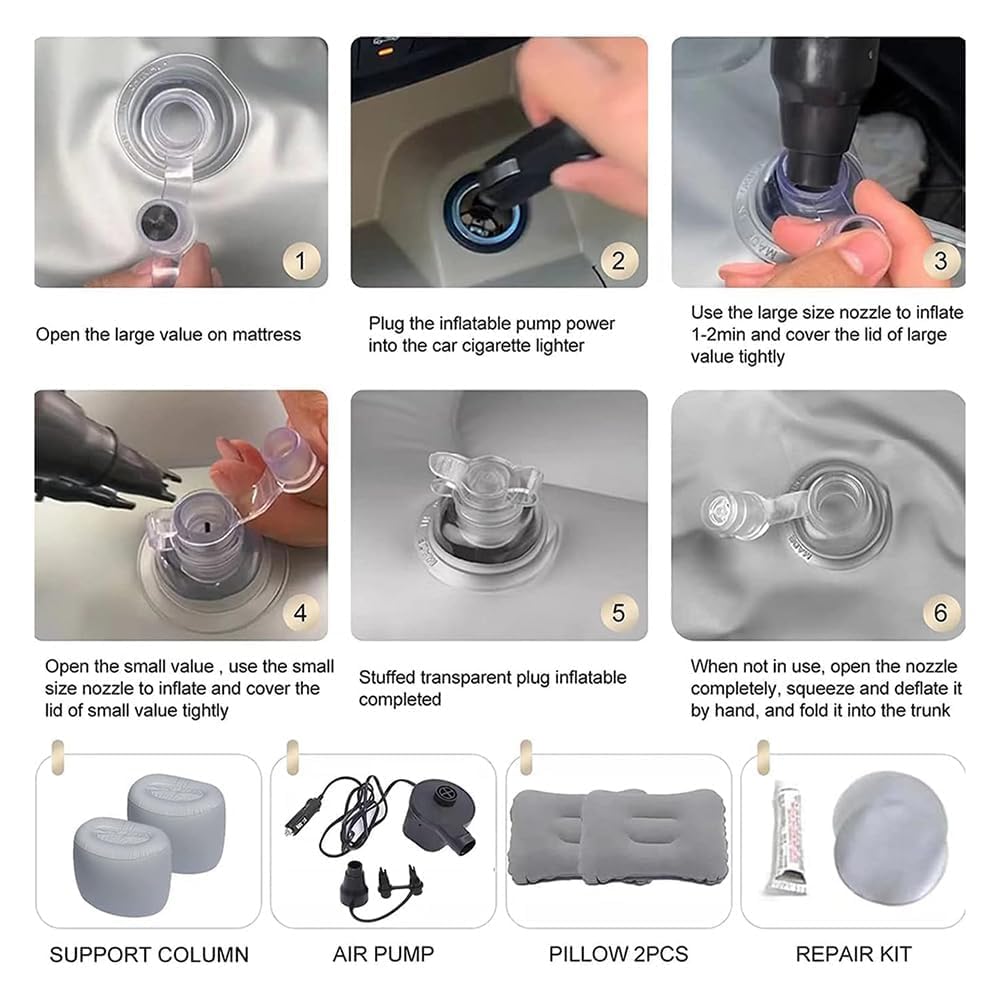 1

Open the large value on mattress

2

Plug the inflatable pump power into the car cigarette lighter

3

Use the large size nozzle to inflate 1-2min and cover the lid of large value tightly

4

Open the small value , use the small size nozzle to inflate and cover the lid of small value tightly

5

Stuffed transparent plug inflatable completed

6

When not in use, open the nozzle completely, squeeze and deflate it by hand, and fold it into the trunk

SUPPORT COLUMN

AIR PUMP

PILLOW 2PCS

REPAIR KIT