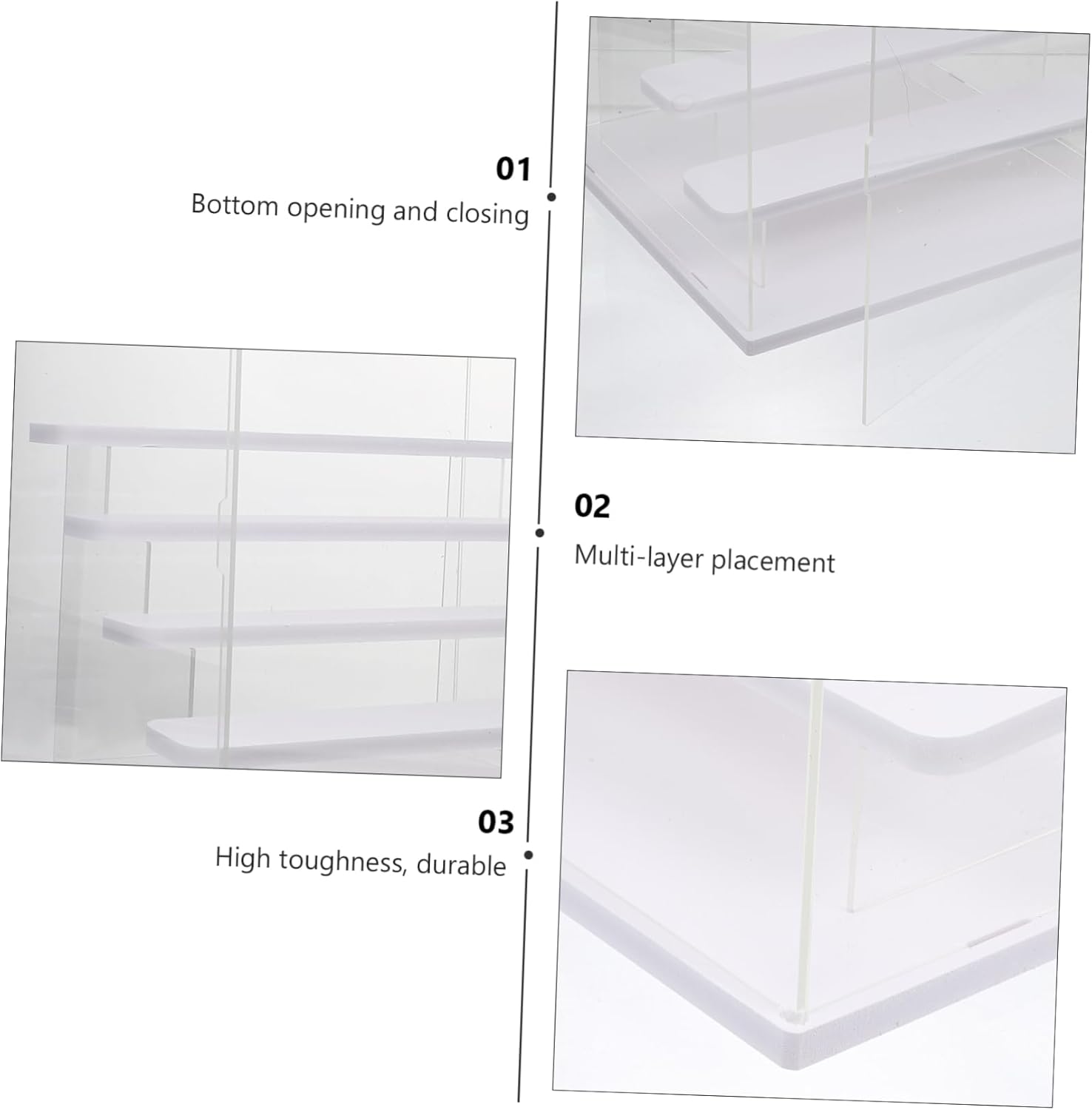 01
Bottom opening and closing

02
Multi-layer placement

03
High toughness, durable