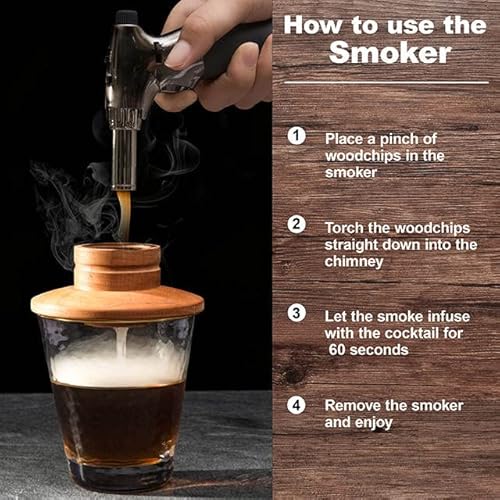 How to use the Smoker

1 Place a pinch of woodchips in the smoker

2 Torch the woodchips straight down into the chimney

3 Let the smoke infuse with the cocktail for 60 seconds

4 Remove the smoker and enjoy