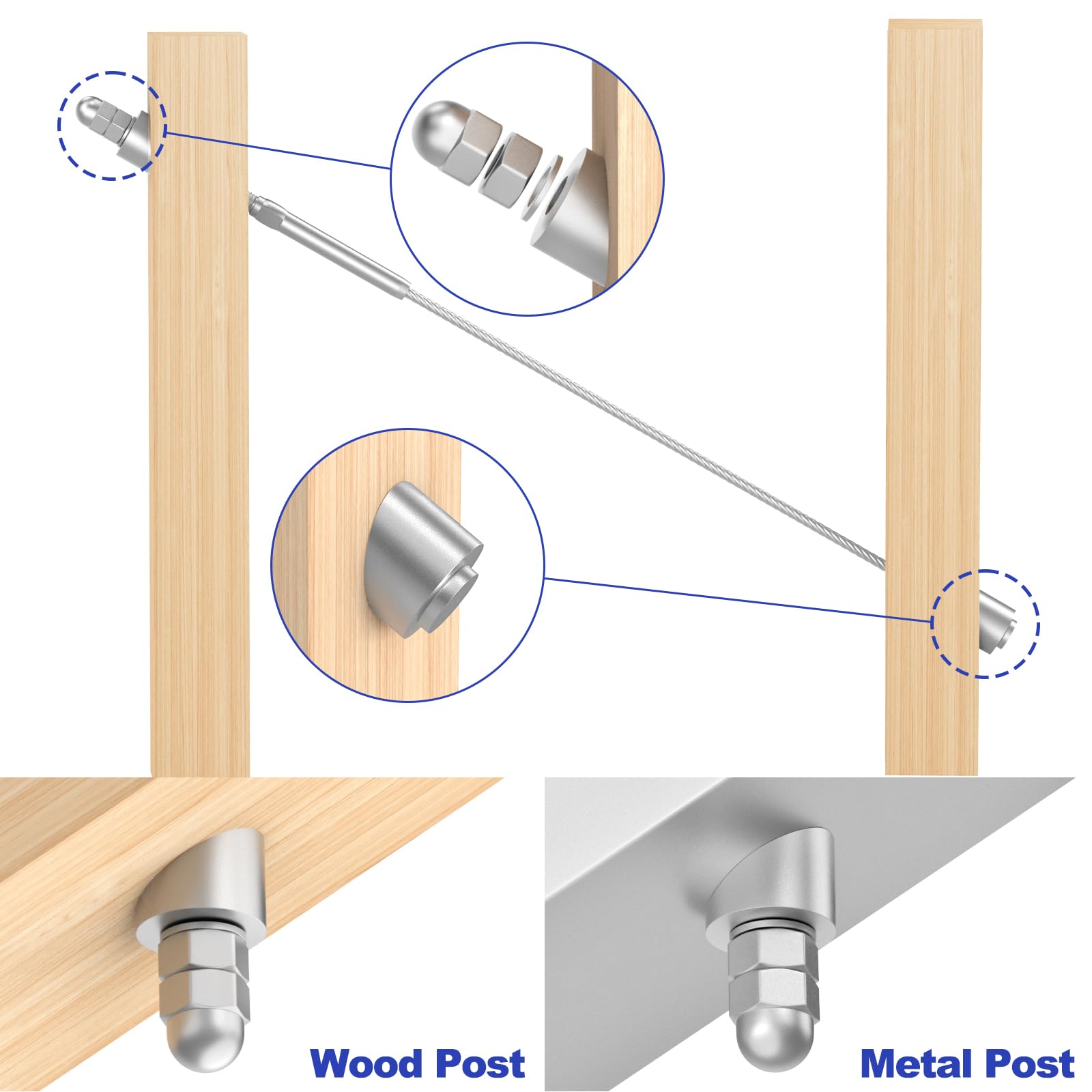 Wood Post

Metal Post