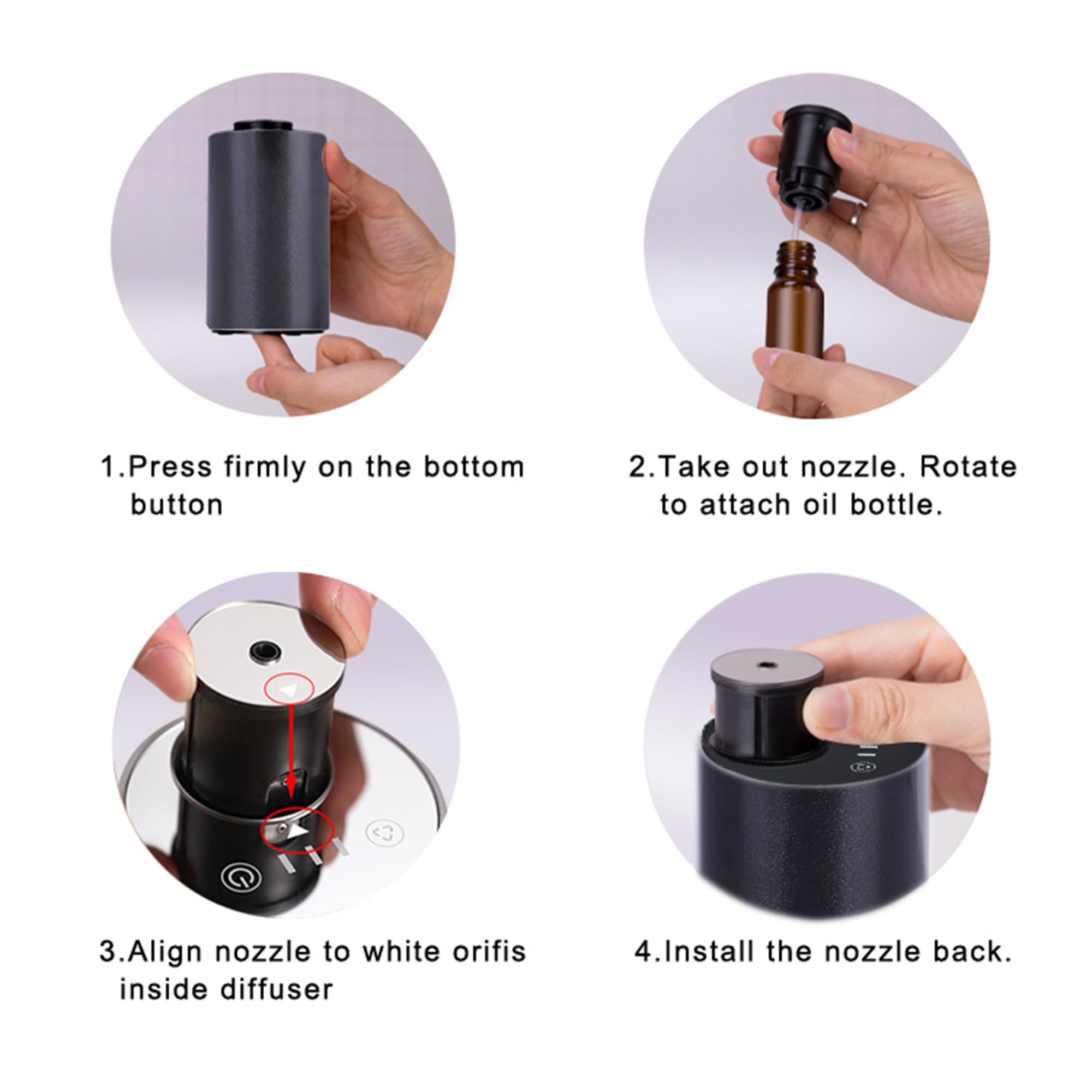 1.Press firmly on the bottom button

2.Take out nozzle. Rotate to attach oil bottle.

3.Align nozzle to white orifis inside diffuser

4.Install the nozzle back.