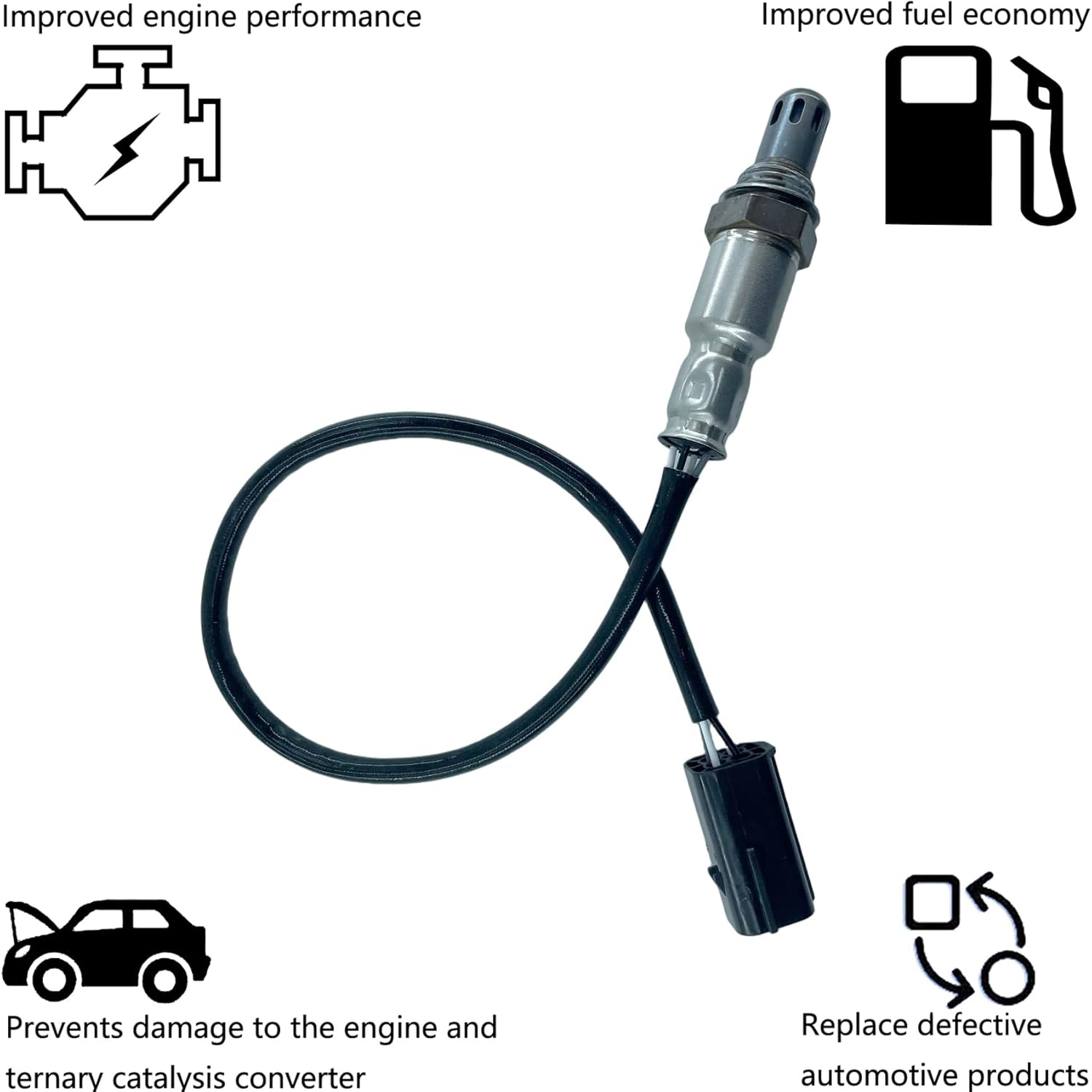 Improved engine performance

Improved fuel economy

Prevents damage to the engine and ternary catalysis converter

Replace defective automotive products