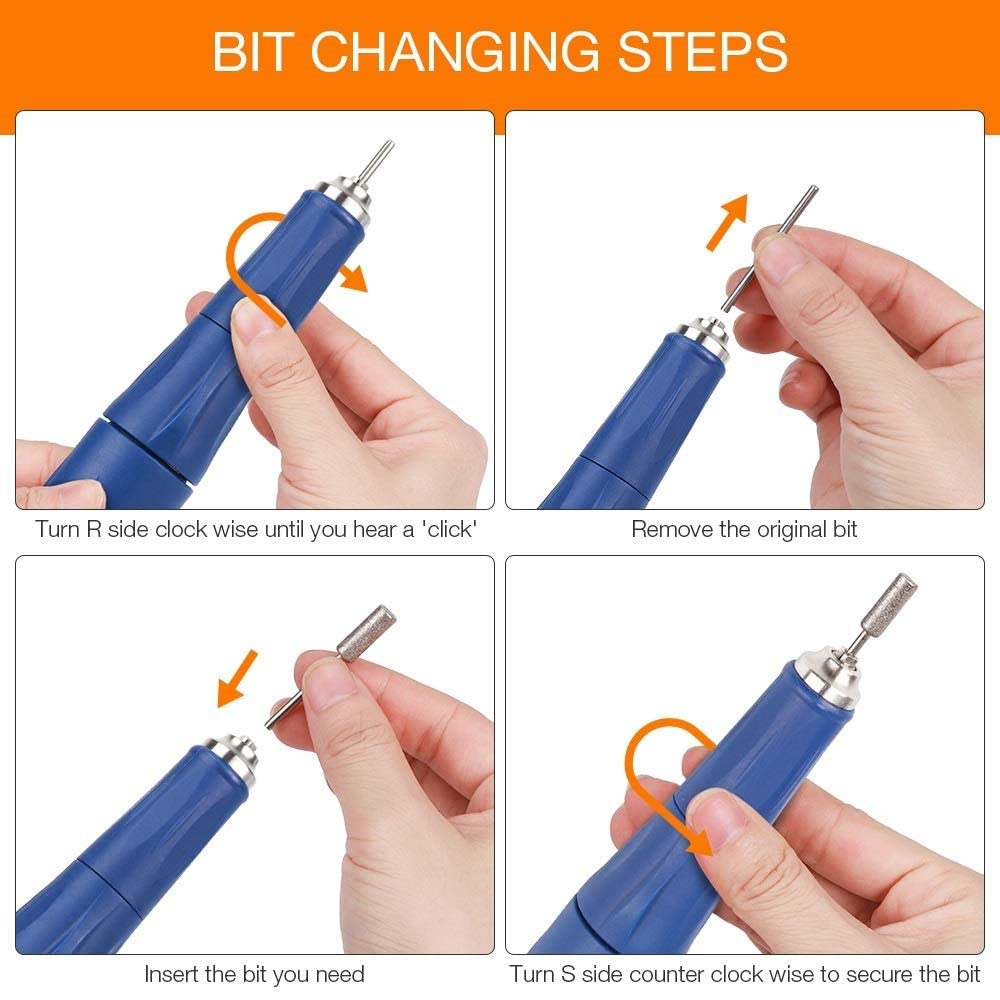 BIT CHANGING STEPS

Turn R side clock wise until you hear a 'click'

Remove the original bit

Insert the bit you need

Turn S side counter clock wise to secure the bit