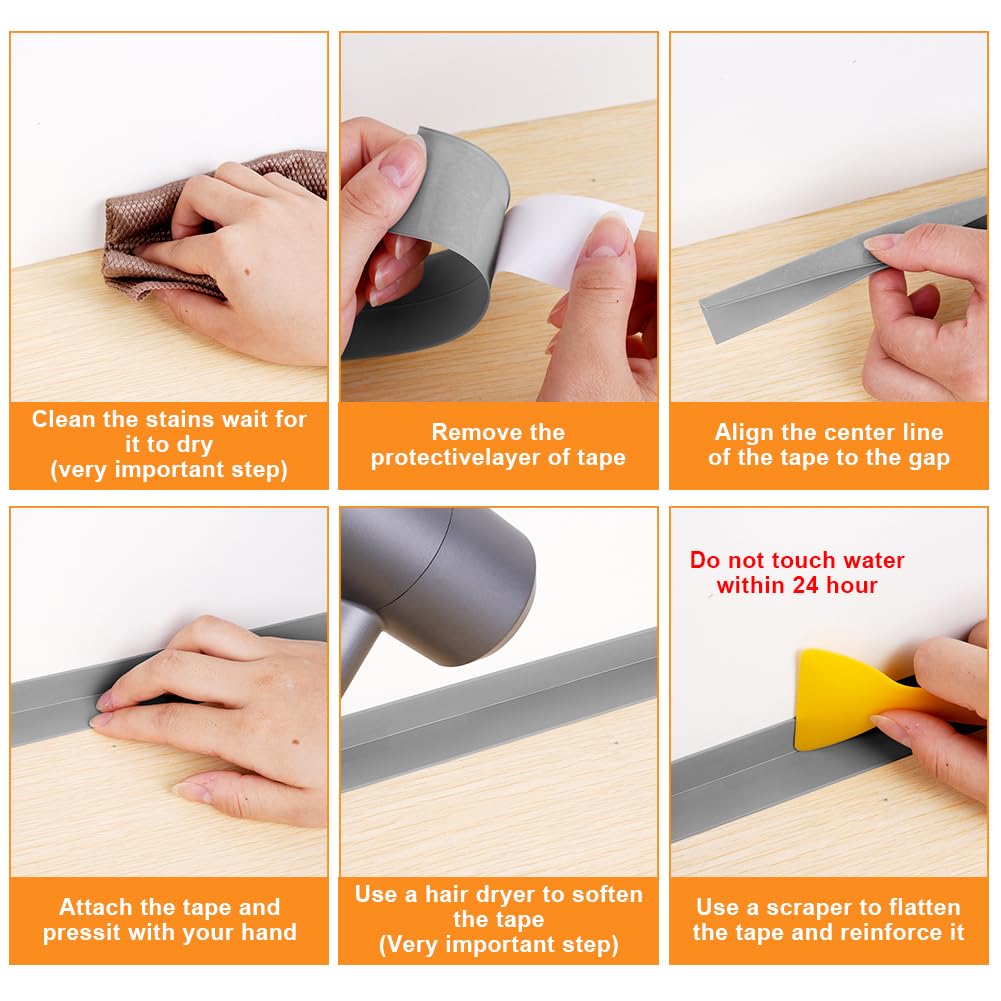 Clean the stains wait for it to dry (very important step)

Remove the protectivelayer of tape

Align the center line of the tape to the gap

Attach the tape and pressit with your hand

Use a hair dryer to soften the tape (Very important step)

Do not touch water within 24 hour

Use a scraper to flatten the tape and reinforce it