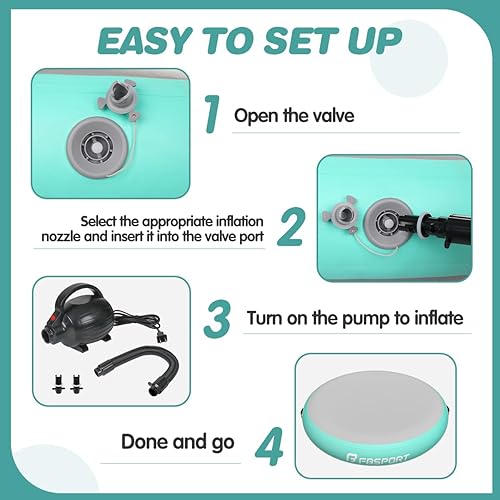 EASY TO SET UP

1 Open the valve

Select the appropriate inflation nozzle and insert it into the valve port 2

3 Turn on the pump to inflate

Done and go 4

FBSPORT