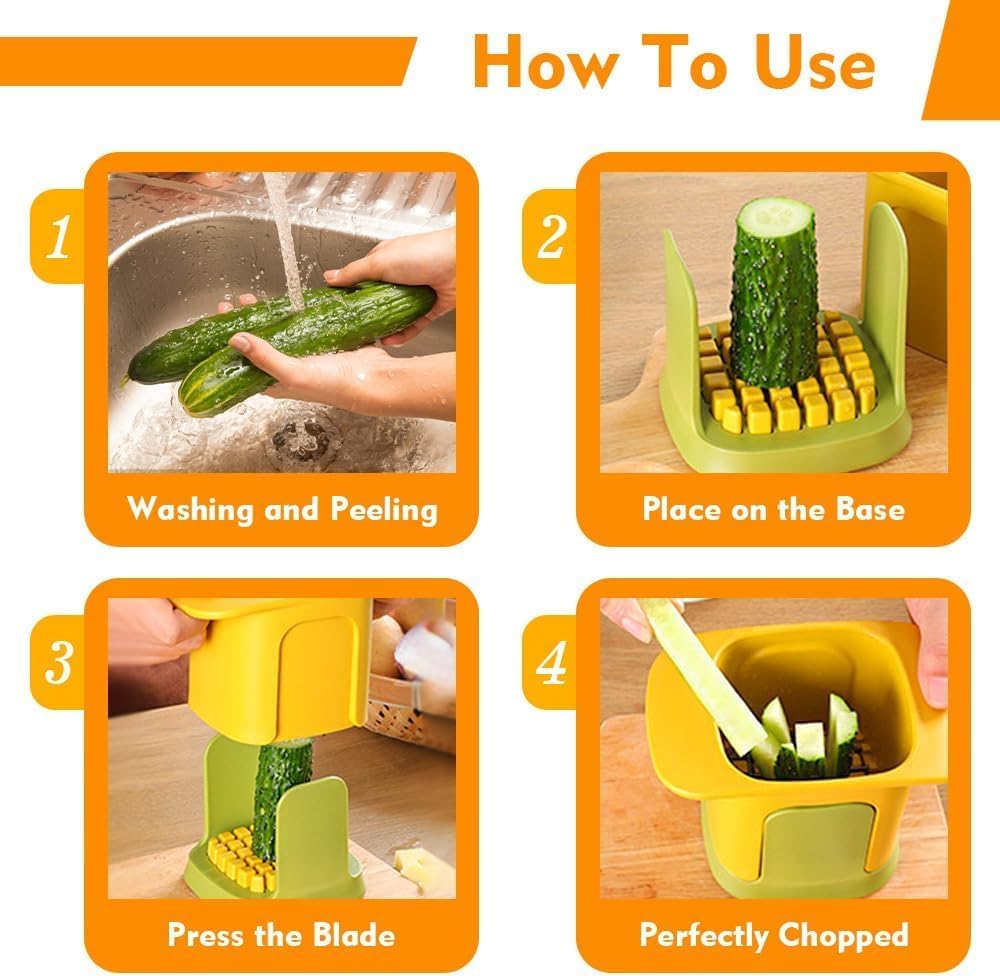 How To Use

1

Washing and Peeling

2

Place on the Base

3

Press the Blade

4

Perfectly Chopped