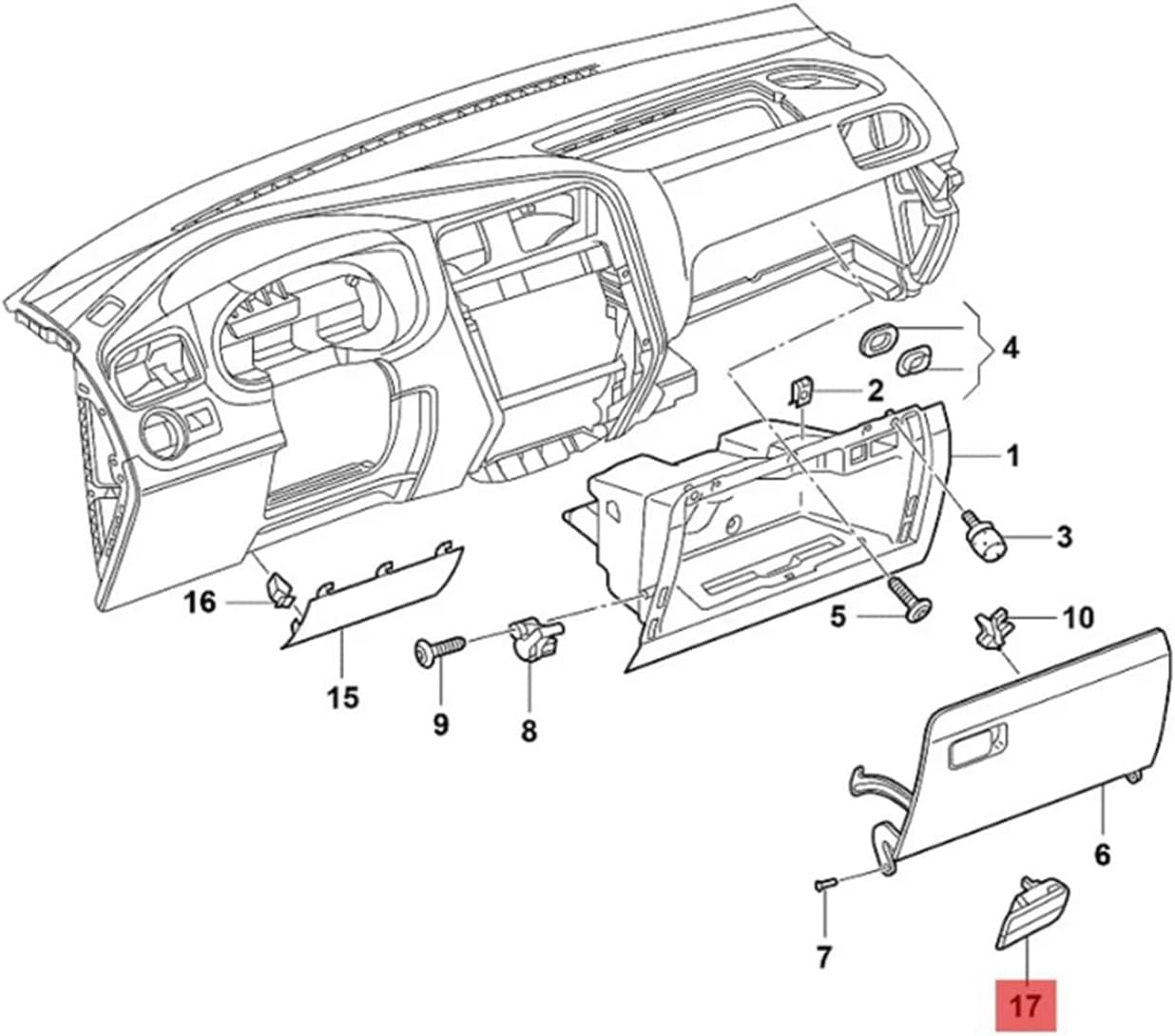 4
2
1
3
16
5
10
15
9
8
6
7
17