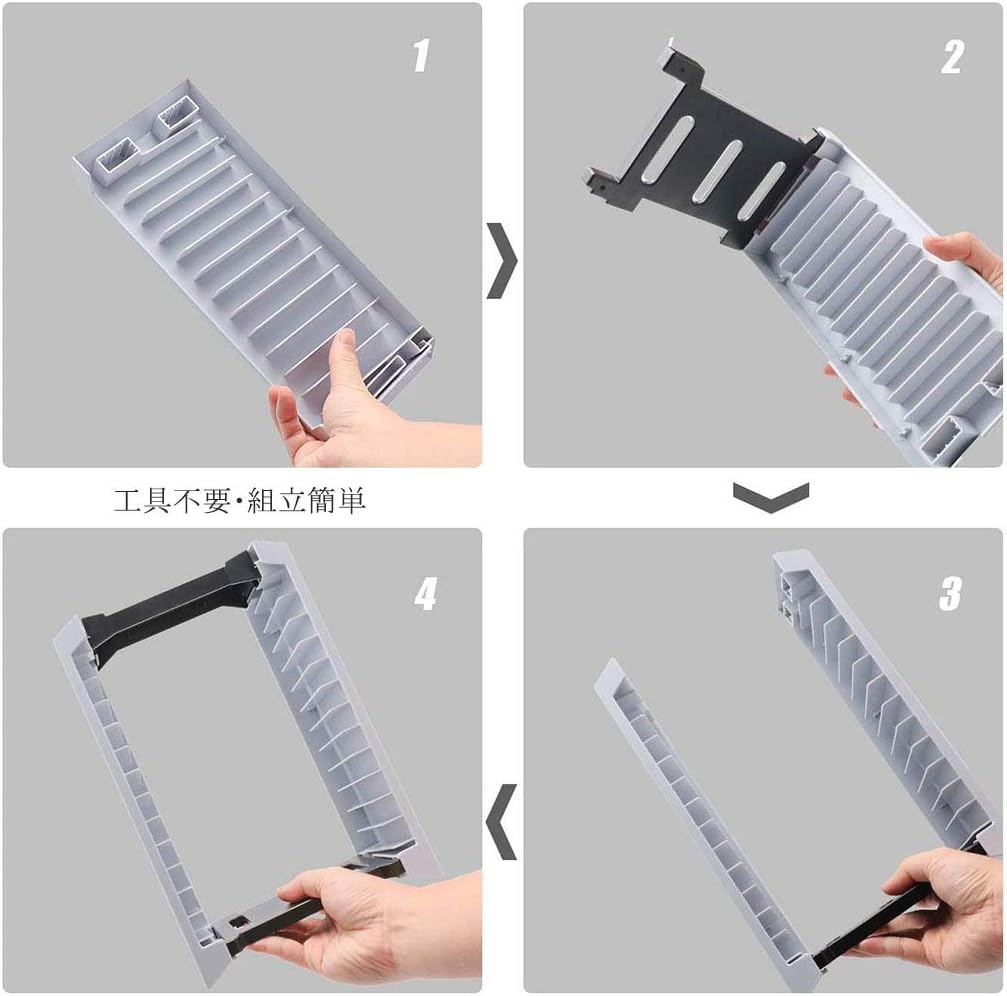 1

2

工具不要･組立簡単

4

3