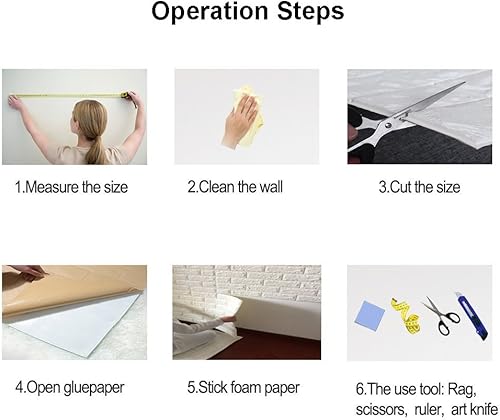 Operation Steps

1.Measure the size

2.Clean the wall

3.Cut the size

4.Open gluepaper

5.Stick foam paper

6.The use tool: Rag, scissors, ruler, art knife