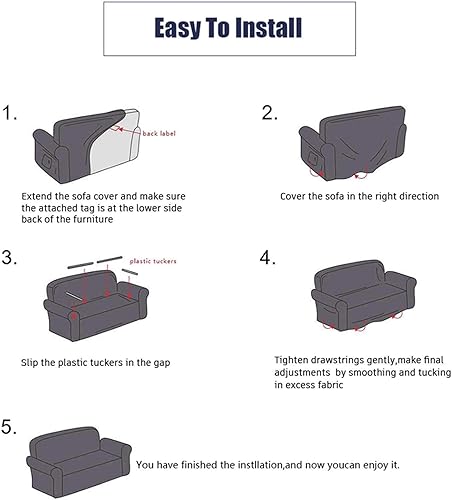 Easy To Install

1.

back label

Extend the sofa cover and make sure the attached tag is at the lower side back of the furniture

2.

Cover the sofa in the right direction

3.

plastic tuckers

Slip the plastic tuckers in the gap

4.

Tighten drawstrings gently,make final adjustments by smoothing and tucking in excess fabric

5.

You have finished the instllation,and now youcan enjoy it.