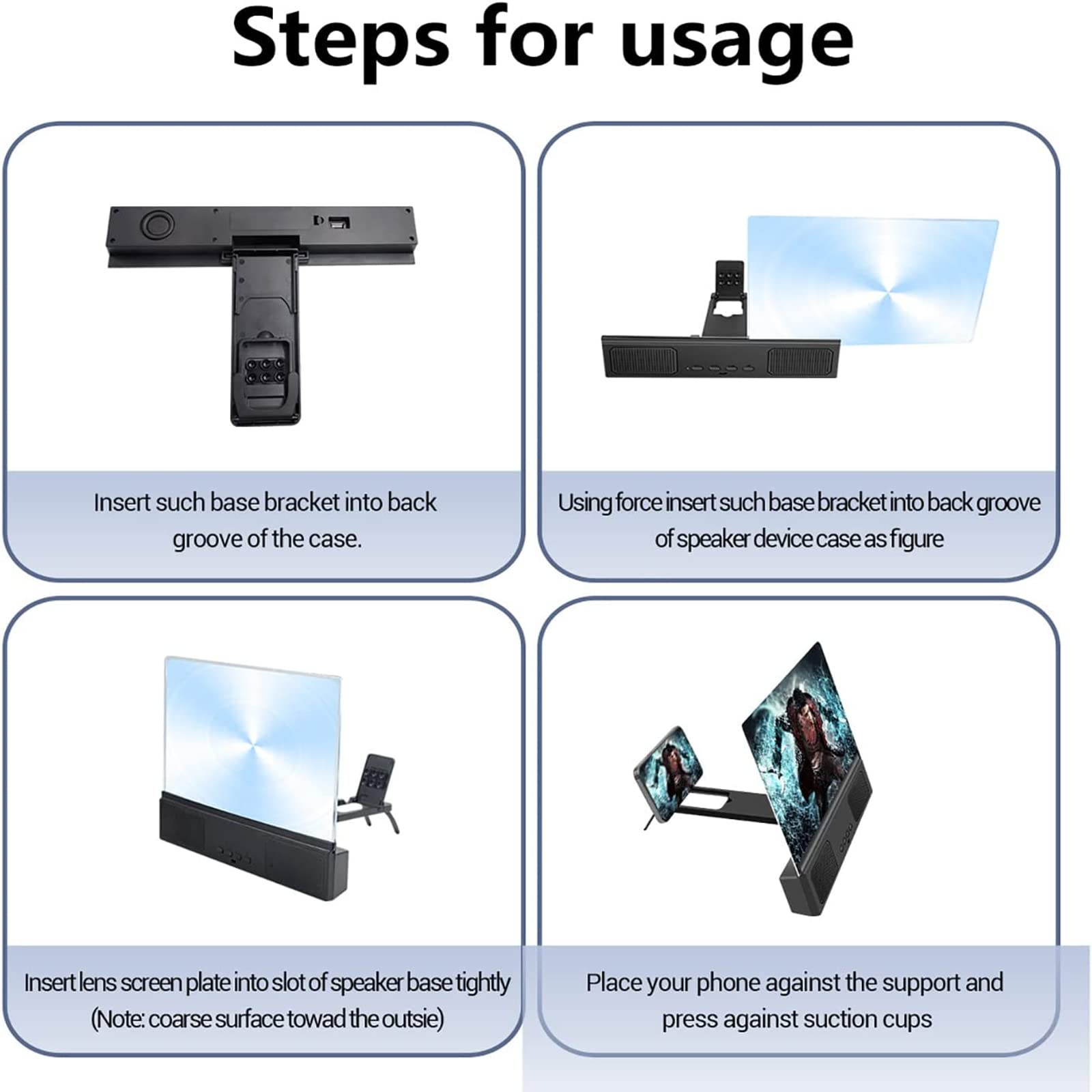 Steps for usage

Insert such base bracket into back groove of the case.

Using force insert such base bracket into back groove of speaker device case as figure

Insert lens screen plate into slot of speaker base tightly (Note: coarse surface towad the outsie)

Place your phone against the support and press against suction cups