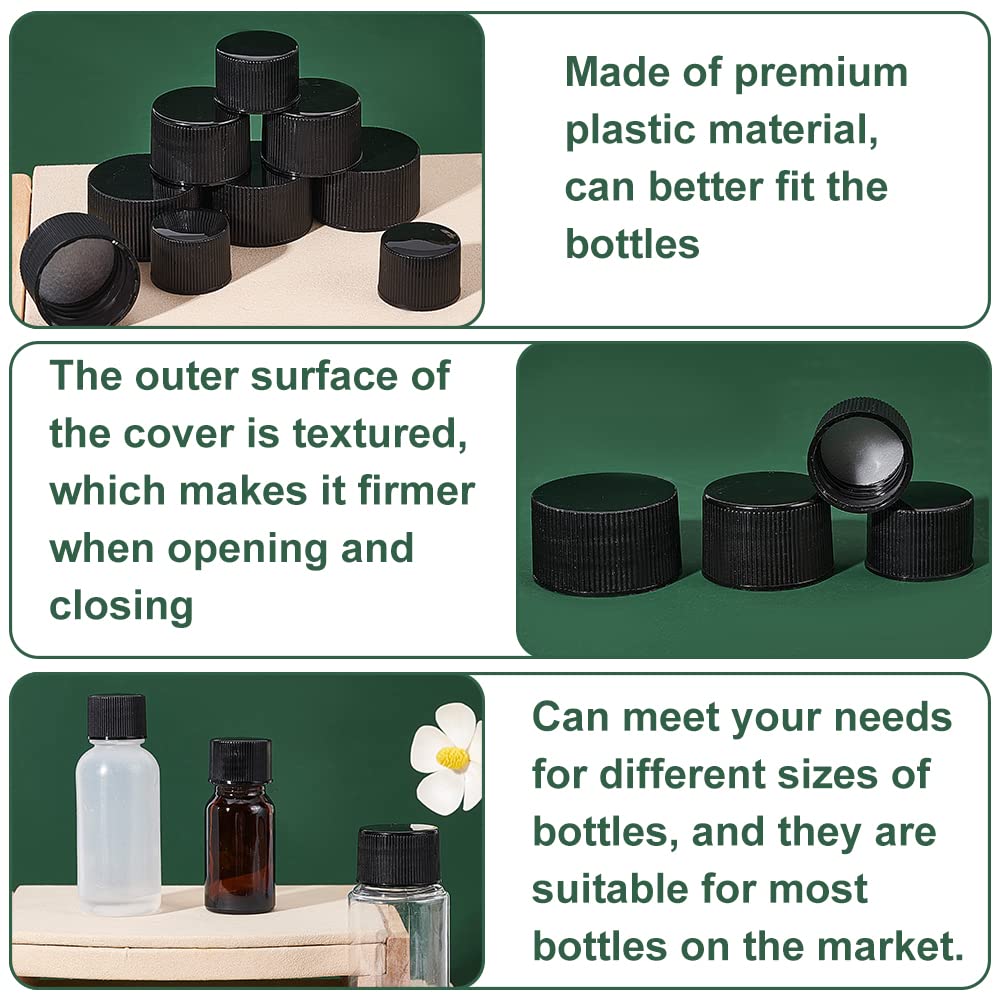 Made of premium plastic material, can better fit the bottles

The outer surface of the cover is textured, which makes it firmer when opening and closing

Can meet your needs for different sizes of bottles, and they are suitable for most bottles on the market.