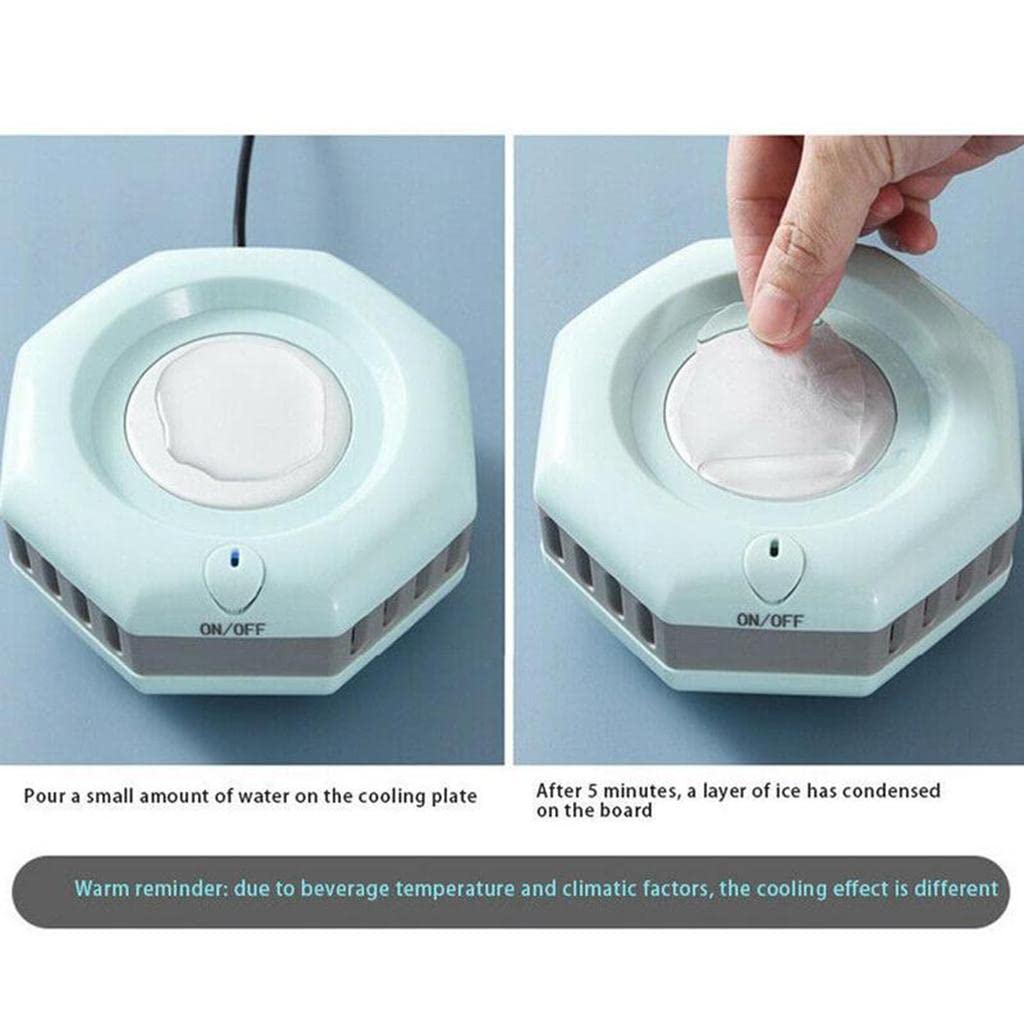 ON/OFF

ON/OFF

Pour a small amount of water on the cooling plate

After 5 minutes, a layer of ice has condensed on the board

Warm reminder: due to beverage temperature and climatic factors, the cooling effect is different