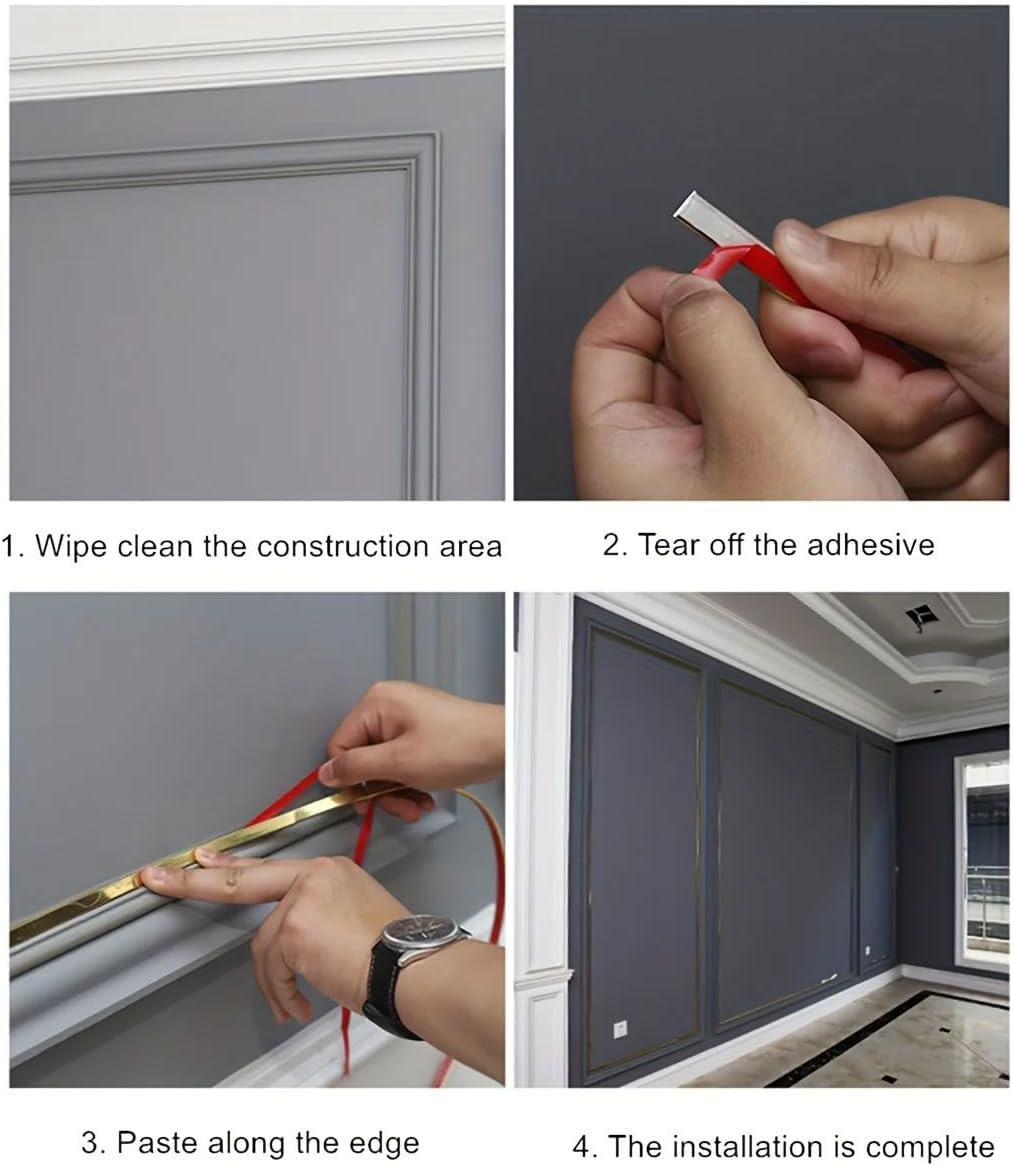 1. Wipe clean the construction area

2. Tear off the adhesive

3. Paste along the edge

4. The installation is complete