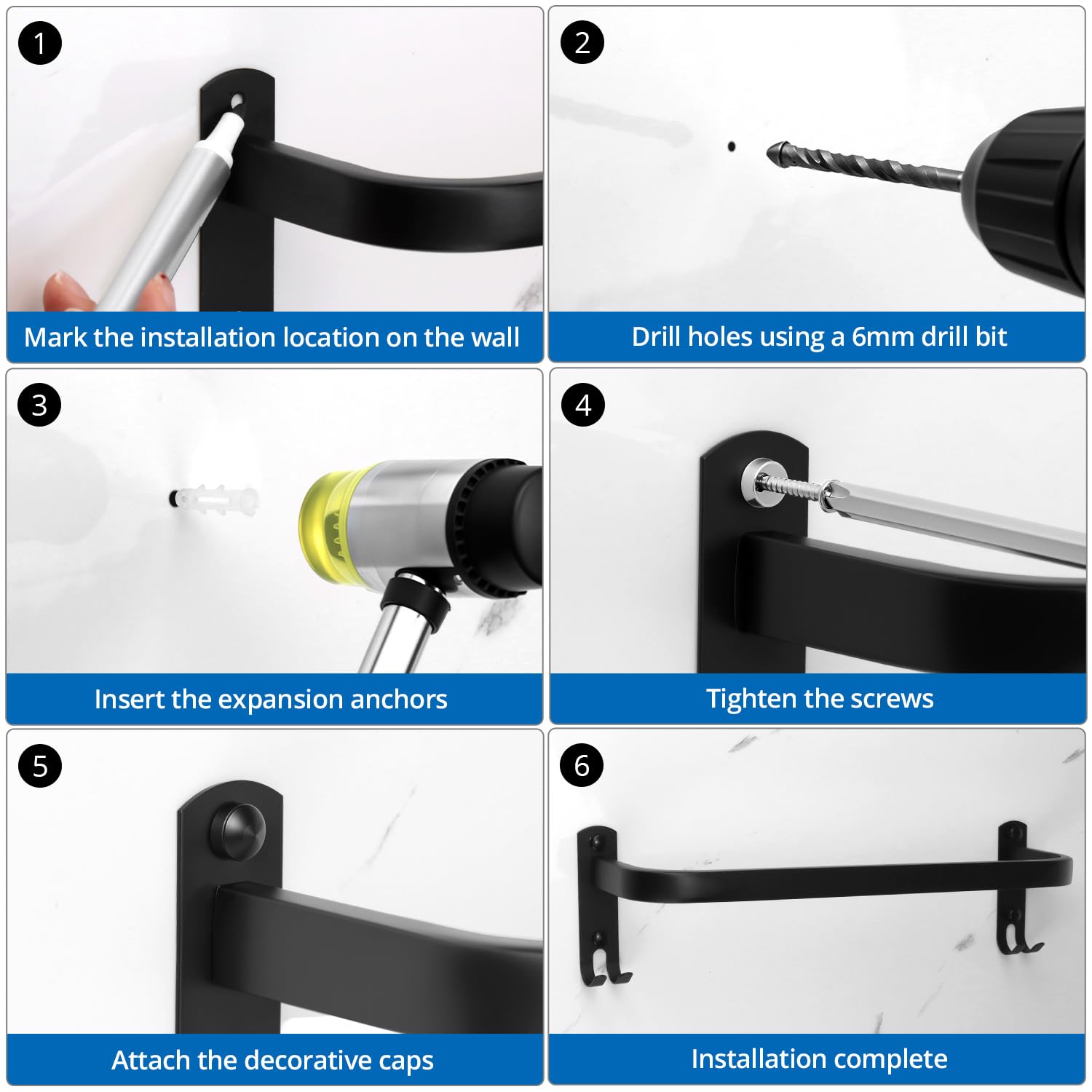 1

Mark the installation location on the wall

2

Drill holes using a 6mm drill bit

3

Insert the expansion anchors

4

Tighten the screws

5

Attach the decorative caps

6

Installation complete