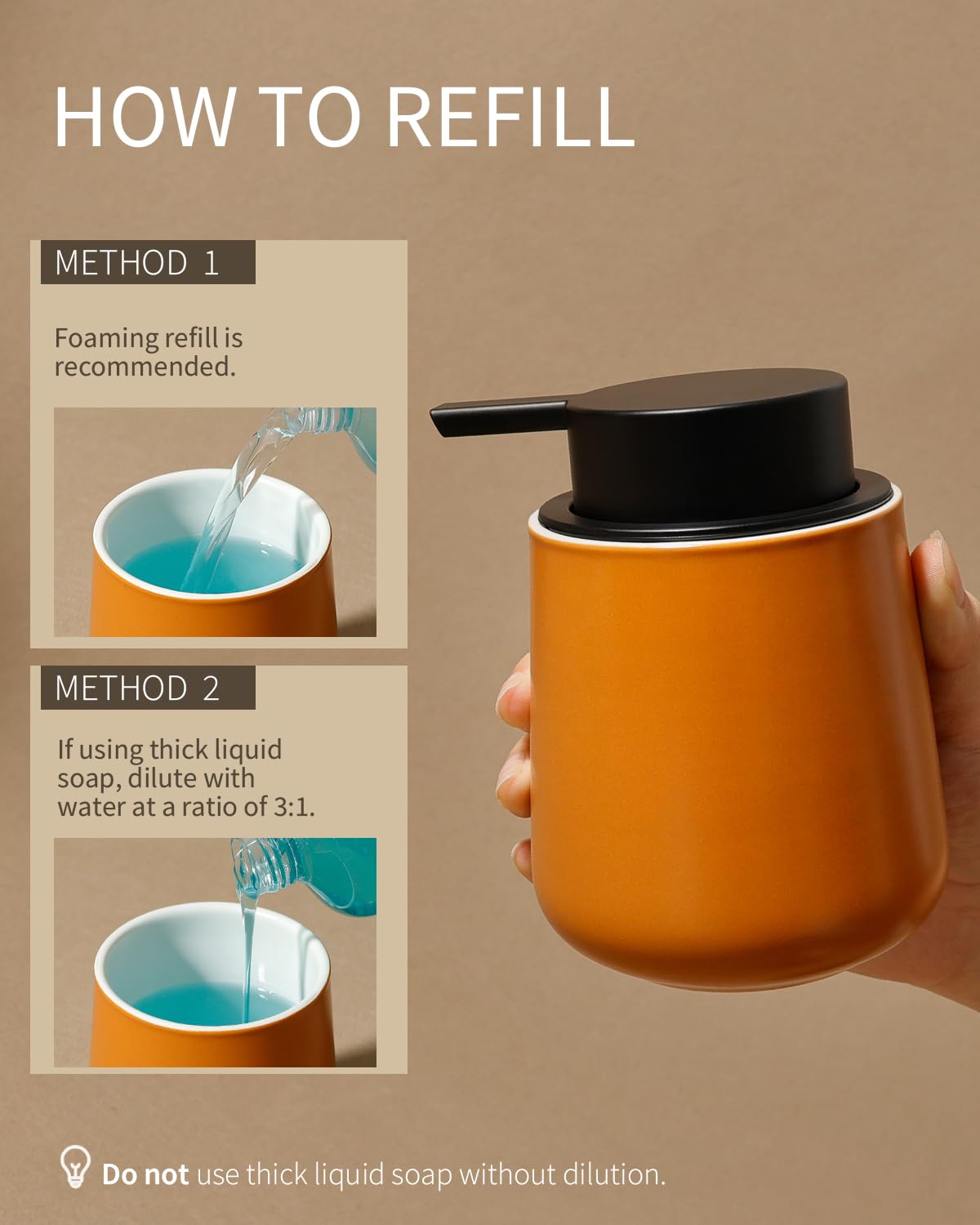 HOW TO REFILL

METHOD 1

Foaming refill is recommended.

METHOD 2

If using thick liquid soap, dilute with water at a ratio of 3:1.

Do not use thick liquid soap without dilution.