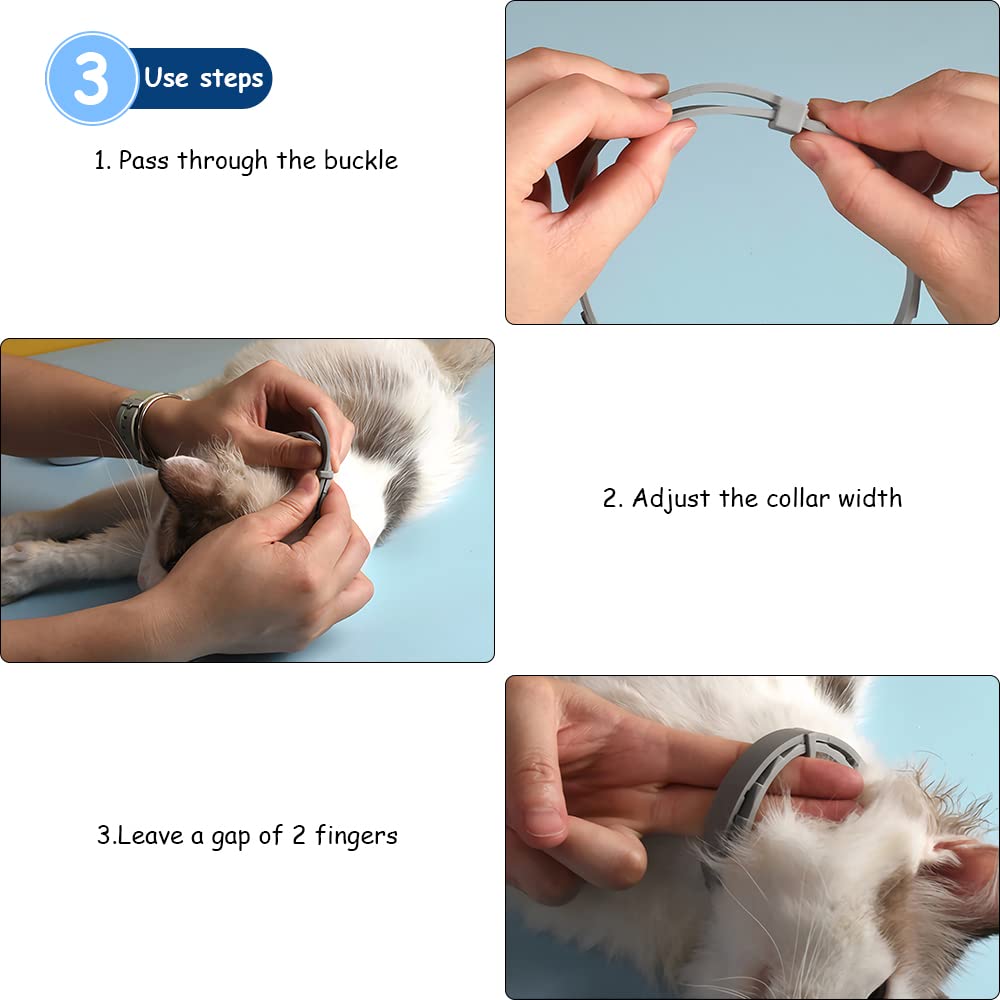 3 Use steps

1. Pass through the buckle

2. Adjust the collar width

3.Leave a gap of 2 fingers