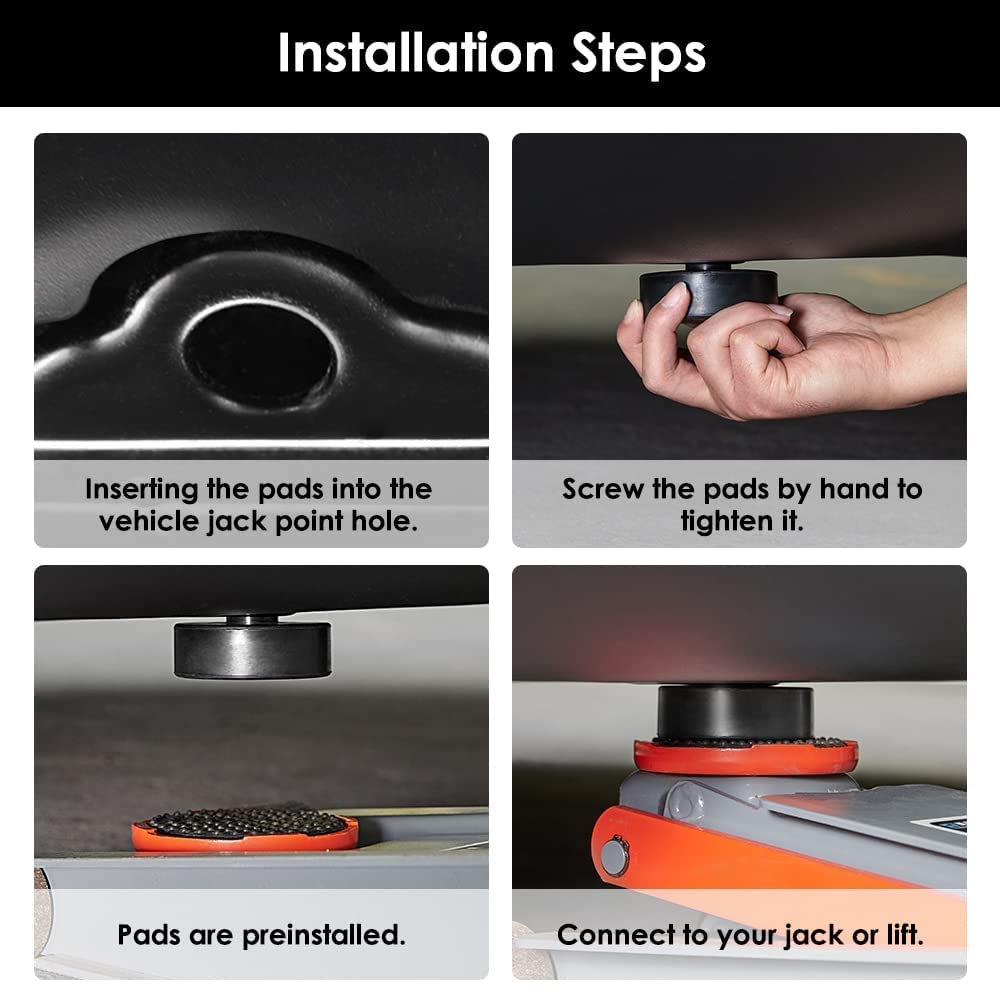 Installation Steps

Inserting the pads into the vehicle jack point hole.

Screw the pads by hand to tighten it.

Pads are preinstalled.

Connect to your jack or lift.