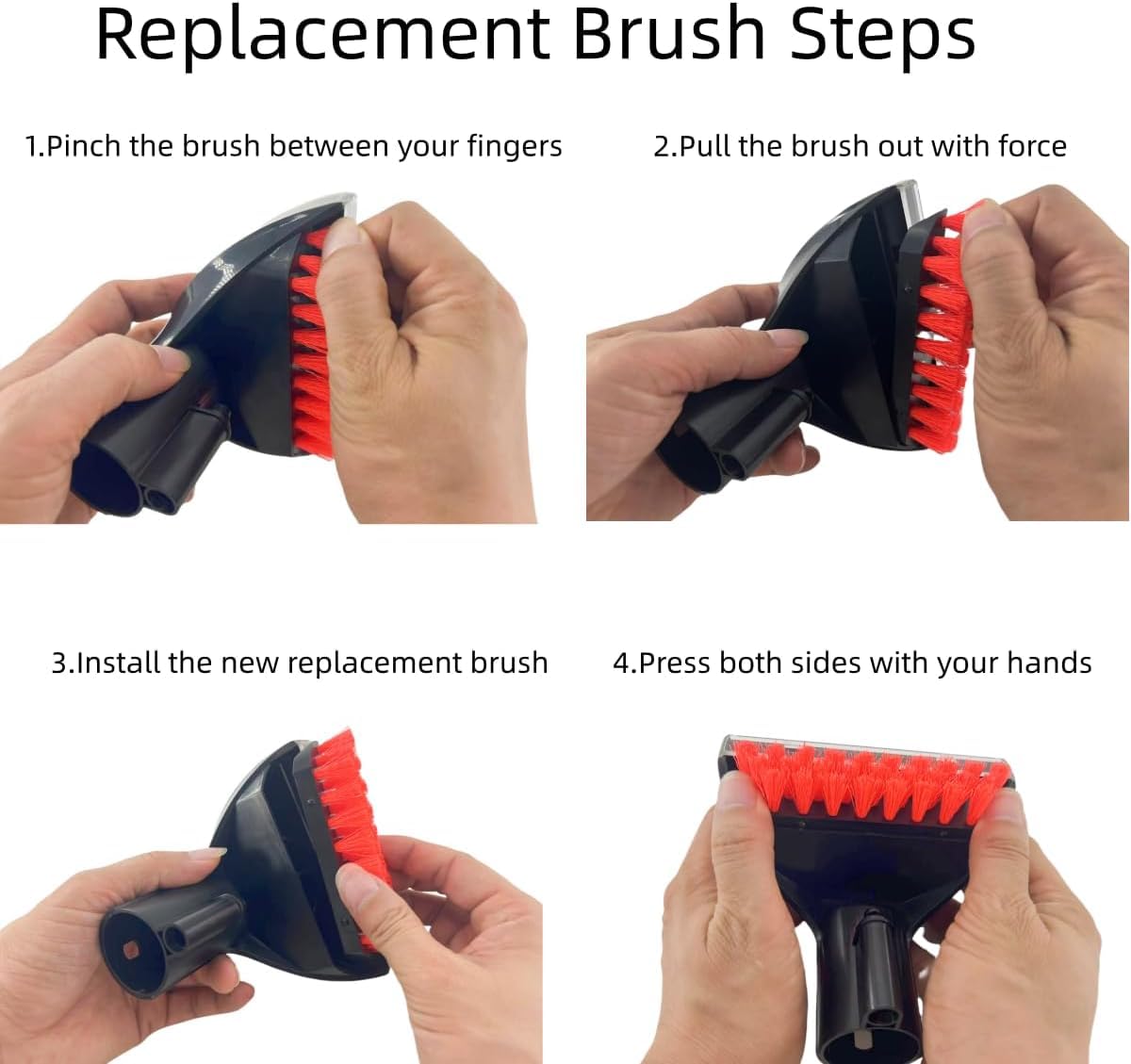 Replacement Brush Steps

1.Pinch the brush between your fingers

2.Pull the brush out with force

3.Install the new replacement brush

4.Press both sides with your hands