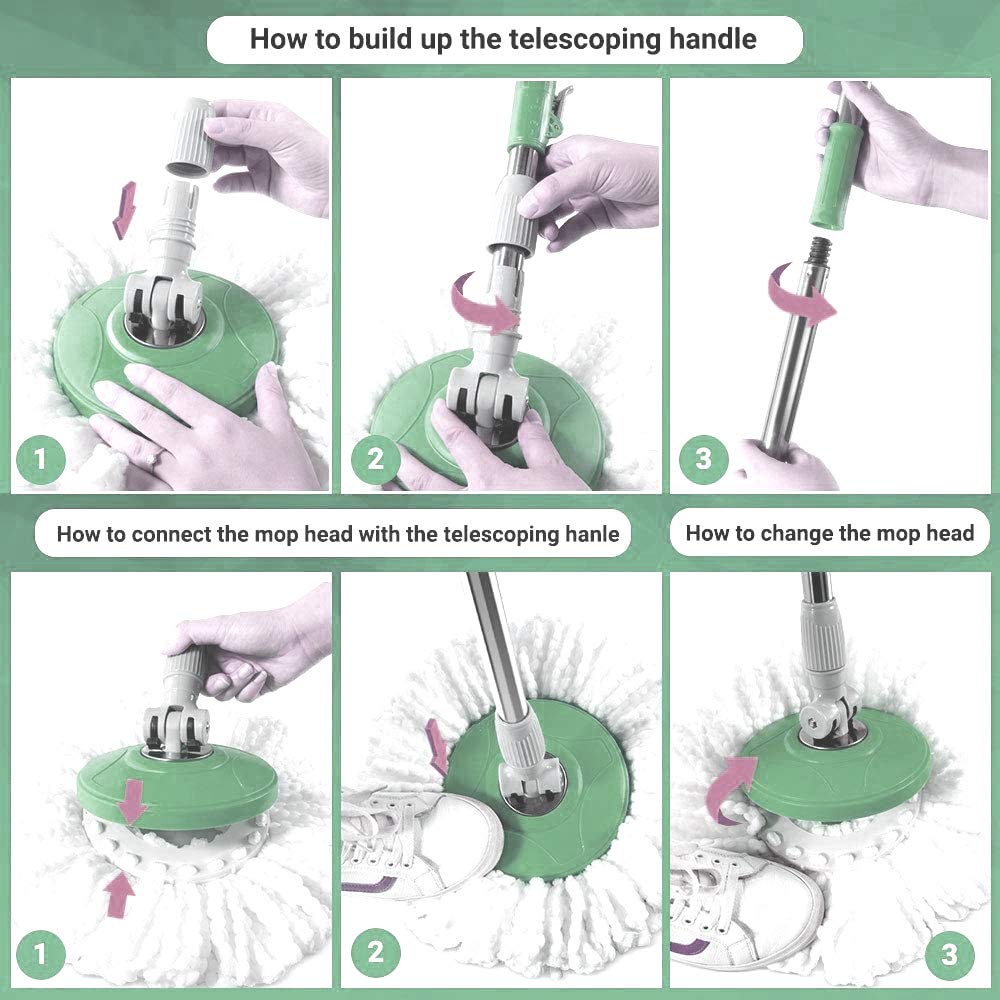 How to build up the telescoping handle

1

2

3

How to connect the mop head with the telescoping hanle

How to change the mop head

1

2

3