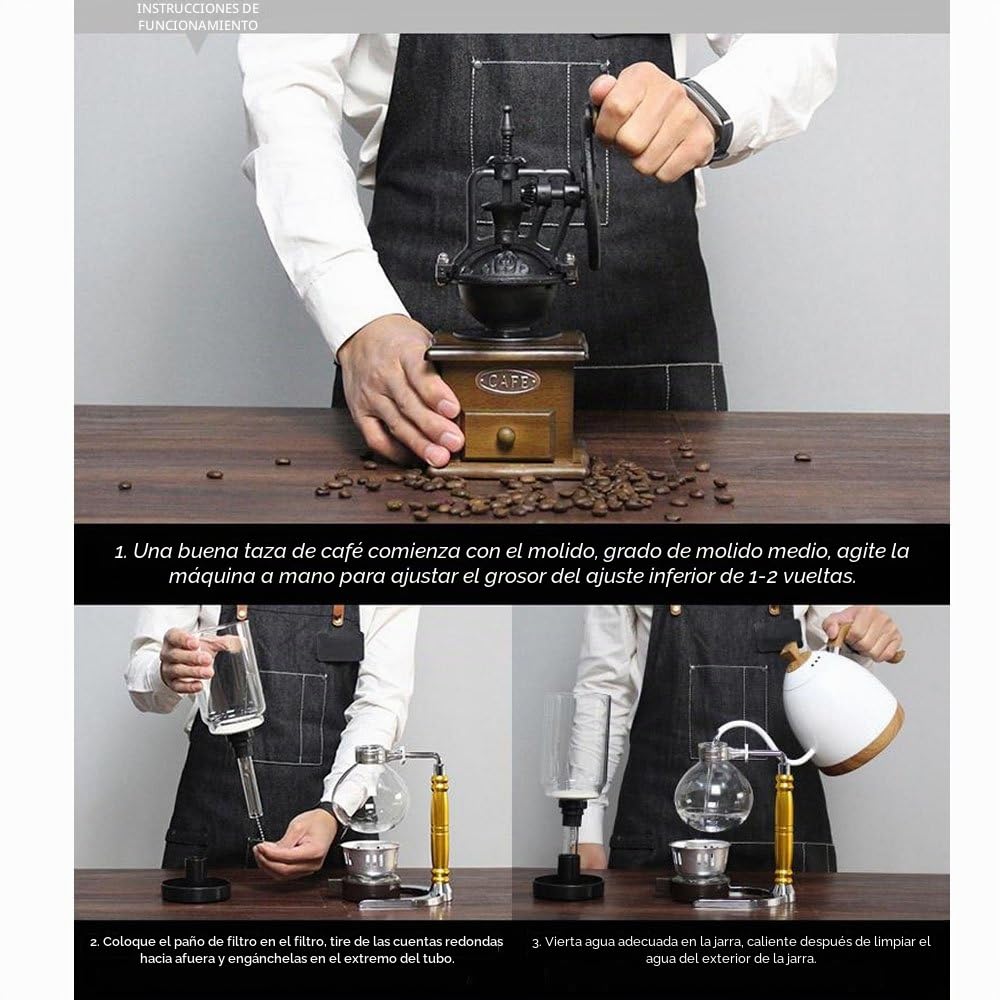 INSTRUCCIONES DE FUNCIONAMIENTO

CAFE

1. Una buena taza de café comienza con el molido, grado de molido medio, agite la máquina a mano para ajustar el grosor del ajuste inferior de 1-2 vueltas.

2. Coloque el paño de filtro en el filtro, tire de las cuentas redondas hacia afuera y engánchelas en el extremo del tubo.

3. Vierta agua adecuada en la jarra, caliente después de limpiar el agua del exterior de la jarra.