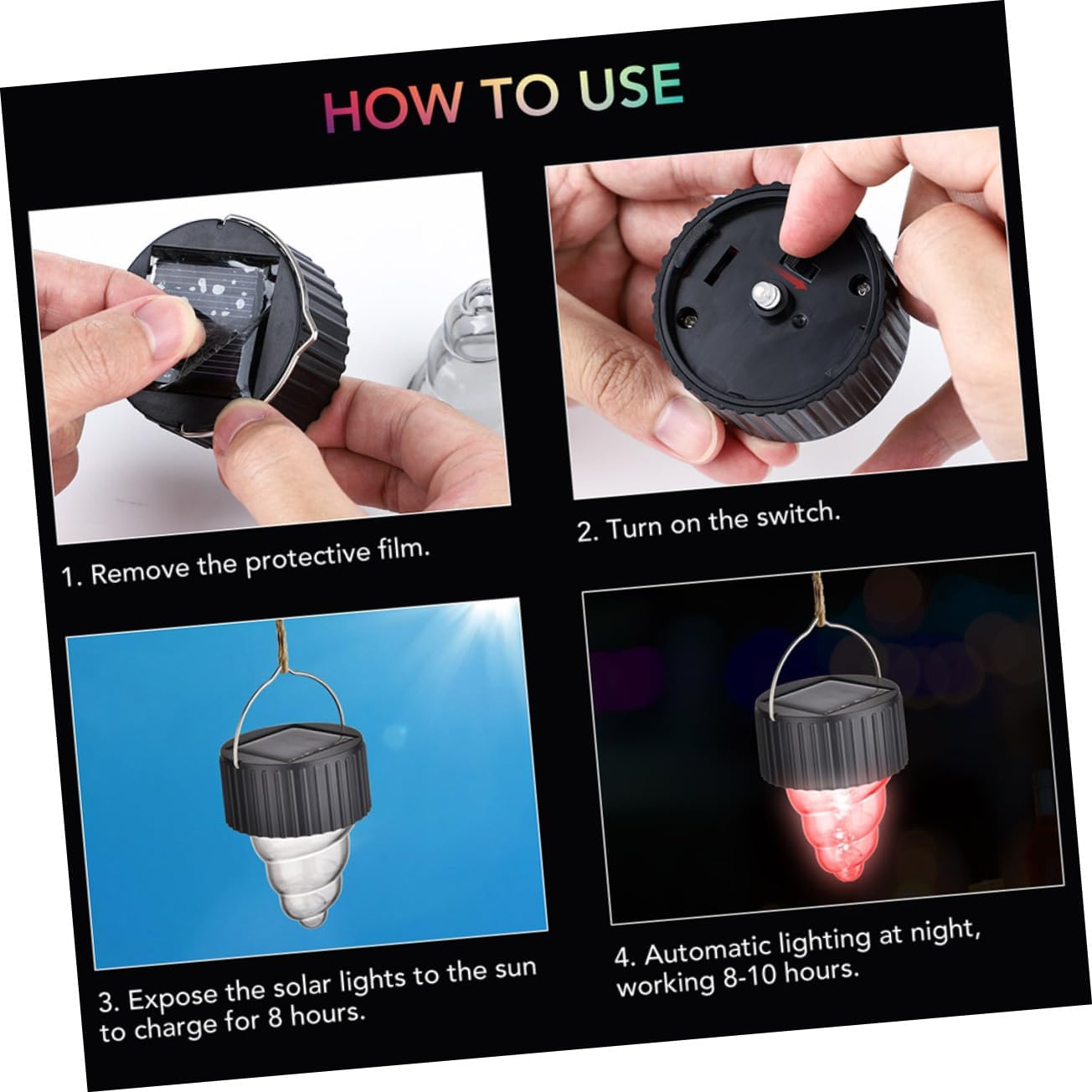 HOW TO USE

1. Remove the protective film.

2. Turn on the switch.

3. Expose the solar lights to the sun to charge for 8 hours.

4. Automatic lighting at night, working 8-10 hours.