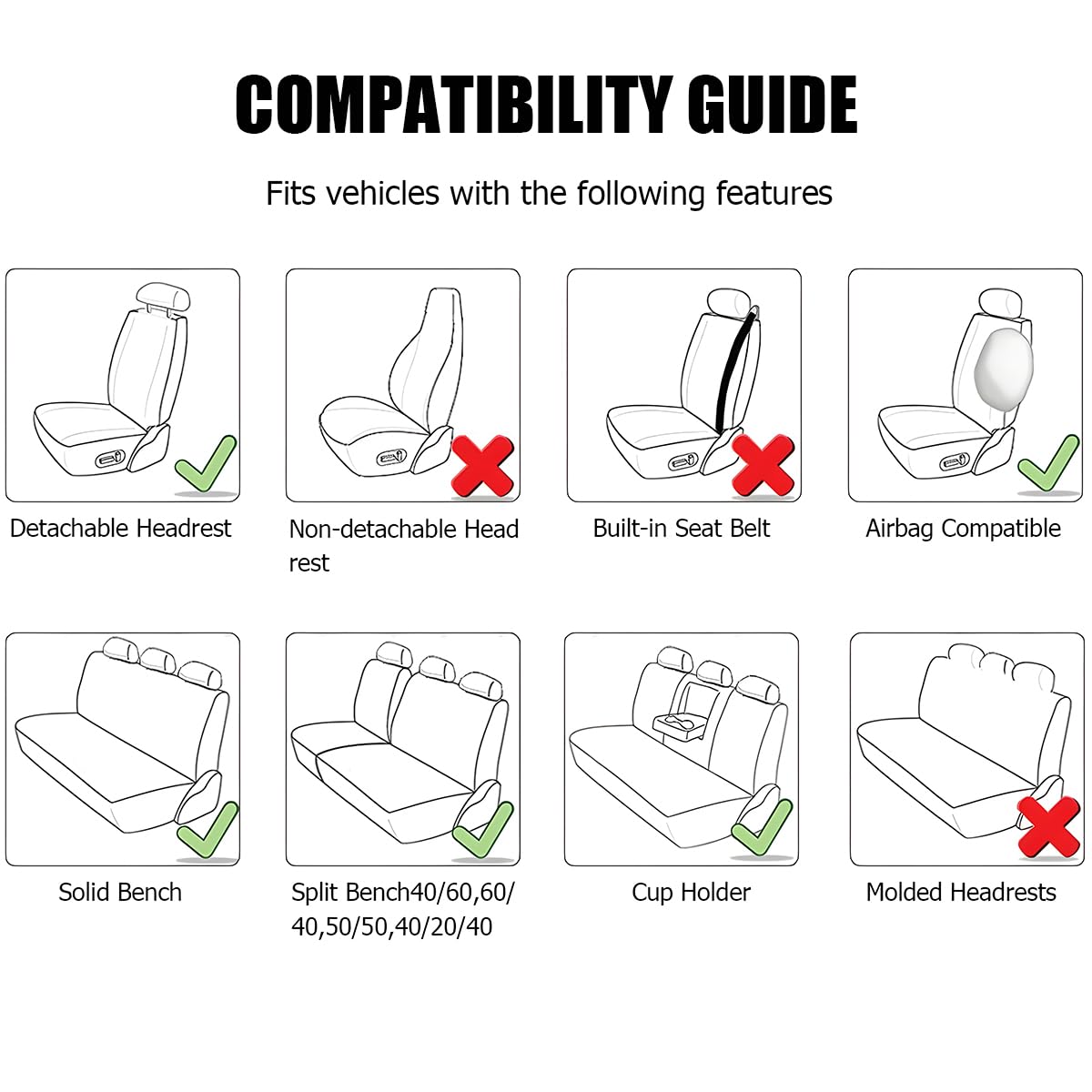 COMPATIBILITY GUIDE

Fits vehicles with the following features

Detachable Headrest

Non-detachable Head rest

Built-in Seat Belt

Airbag Compatible

Solid Bench

Split Bench40/60,60/40,50/50,40/20/40

Cup Holder

Molded Headrests