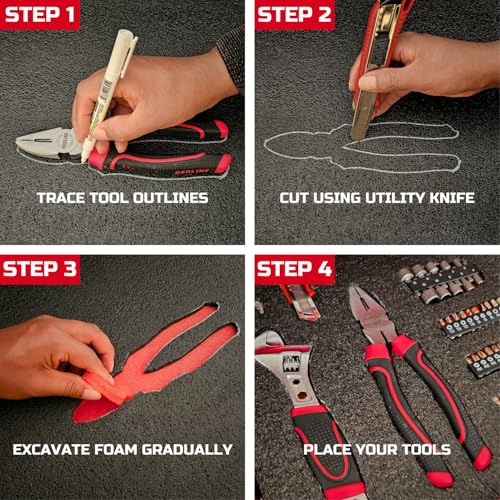 STEP 1

REDLINE

TRACE TOOL OUTLINES

STEP 2

CUT USING UTILITY KNIFE

STEP 3

EXCAVATE FOAM GRADUALLY

STEP 4

PLACE YOUR TOOLS