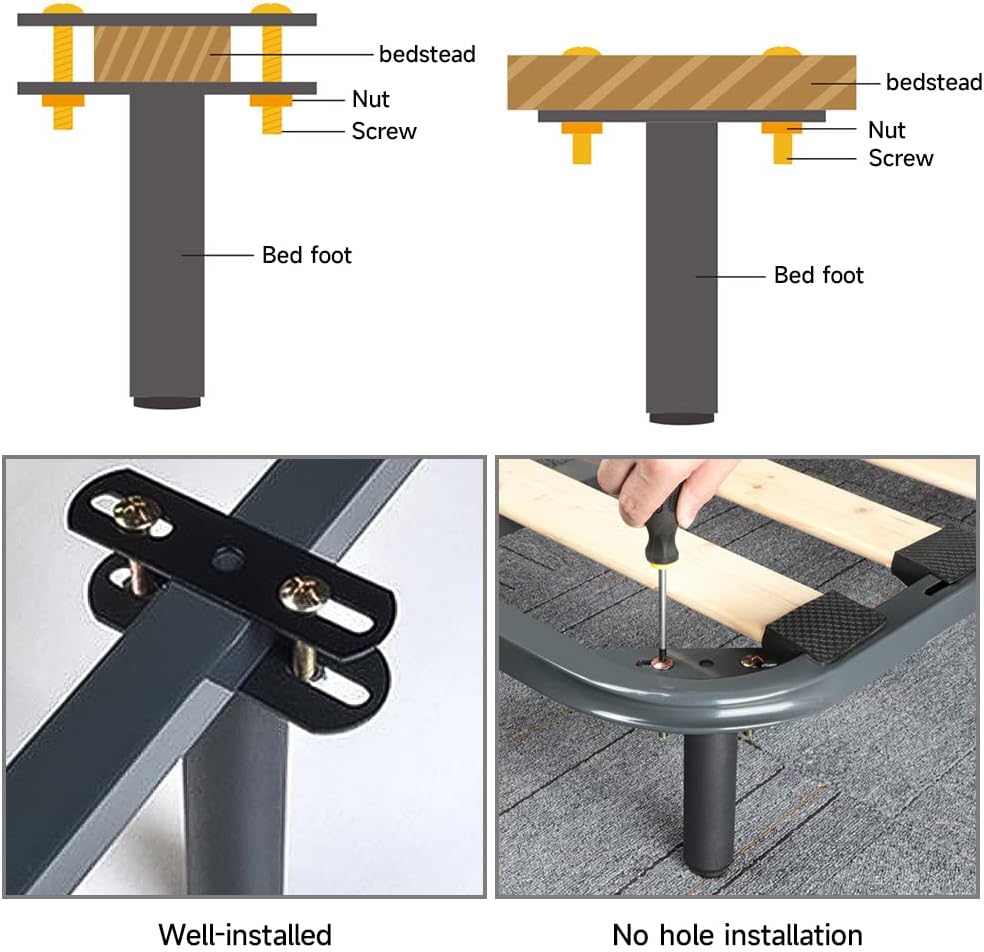 bedstead
Nut
Screw
Bed foot

bedstead
Nut
Screw
Bed foot

Well-installed

No hole installation