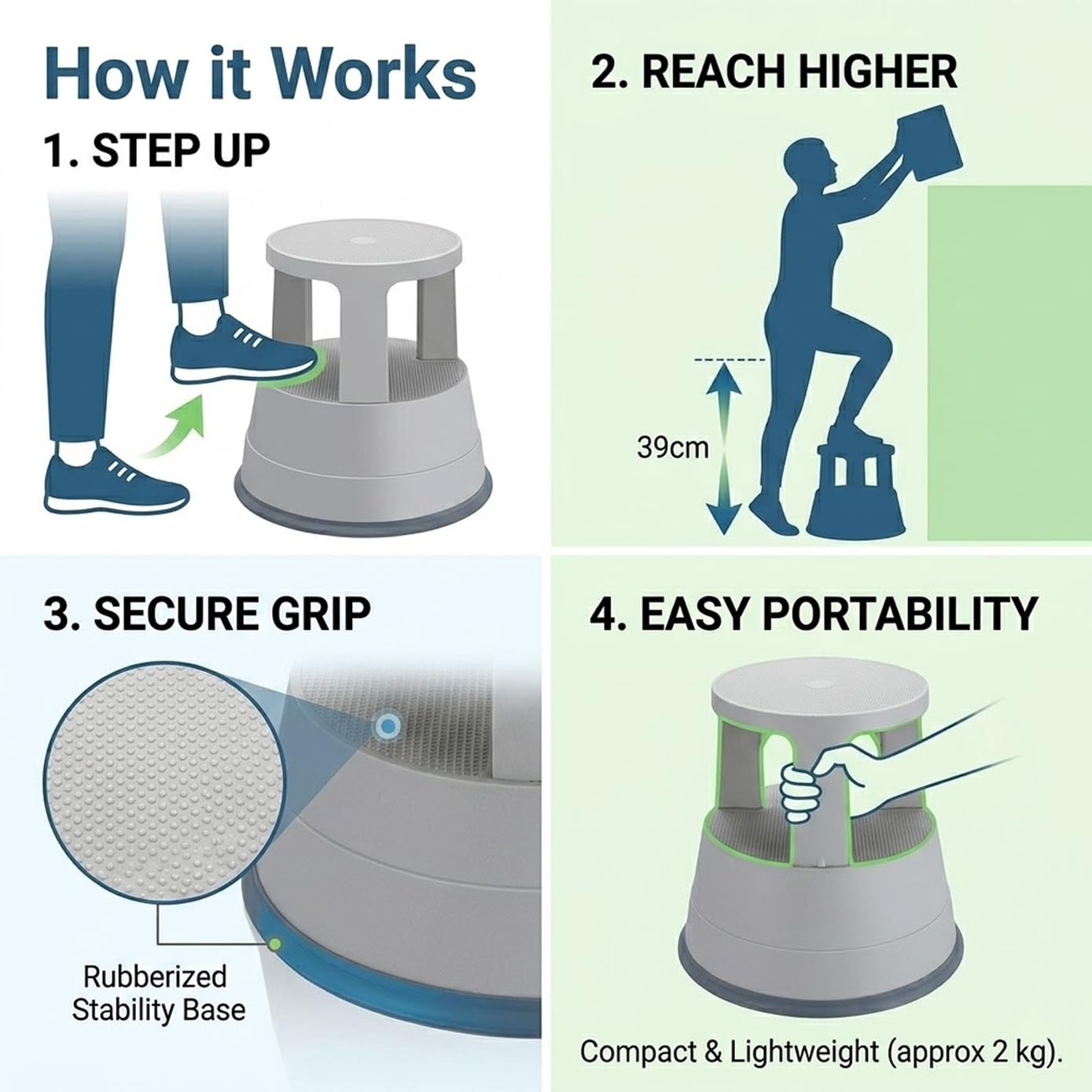 How it Works

1. STEP UP

2. REACH HIGHER

39cm

3. SECURE GRIP

Rubberized Stability Base

4. EASY PORTABILITY

Compact & Lightweight (approx 2 kg).