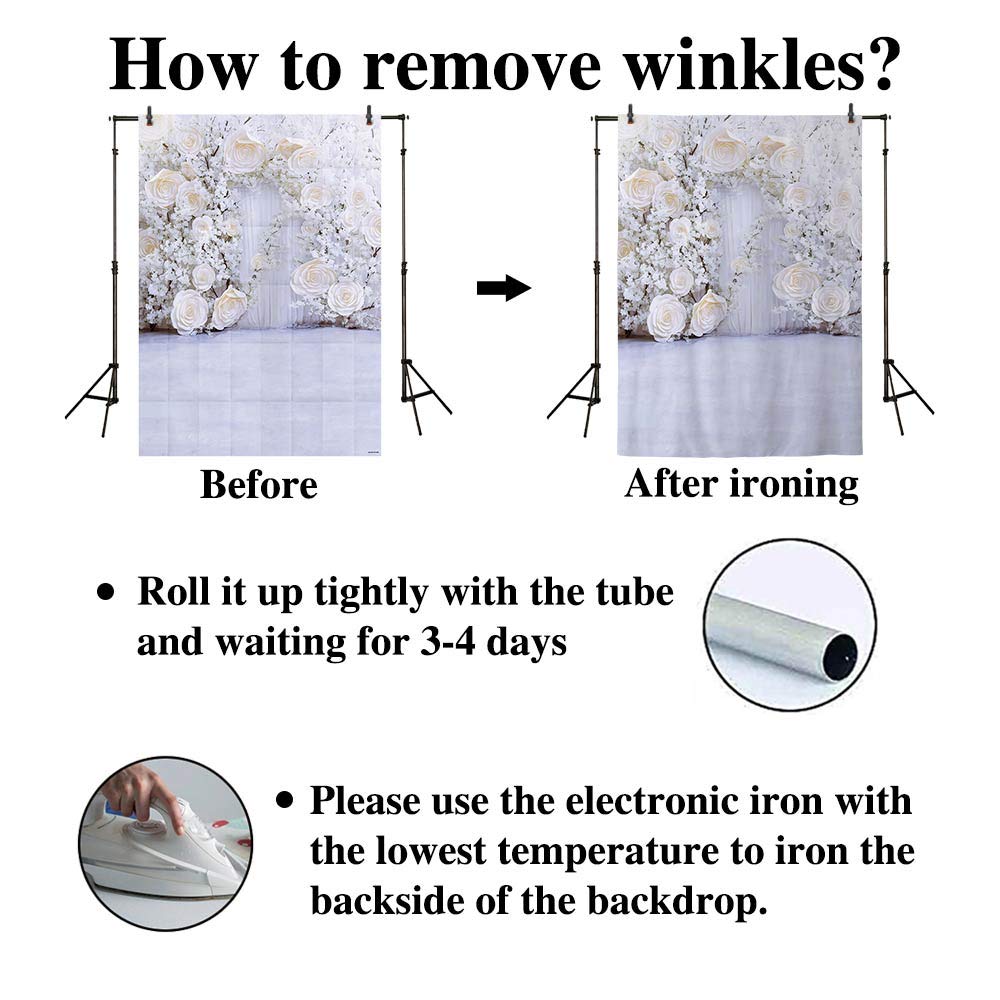 How to remove winkles?

Before

After ironing

• Roll it up tightly with the tube and waiting for 3-4 days

• Please use the electronic iron with the lowest temperature to iron the backside of the backdrop.