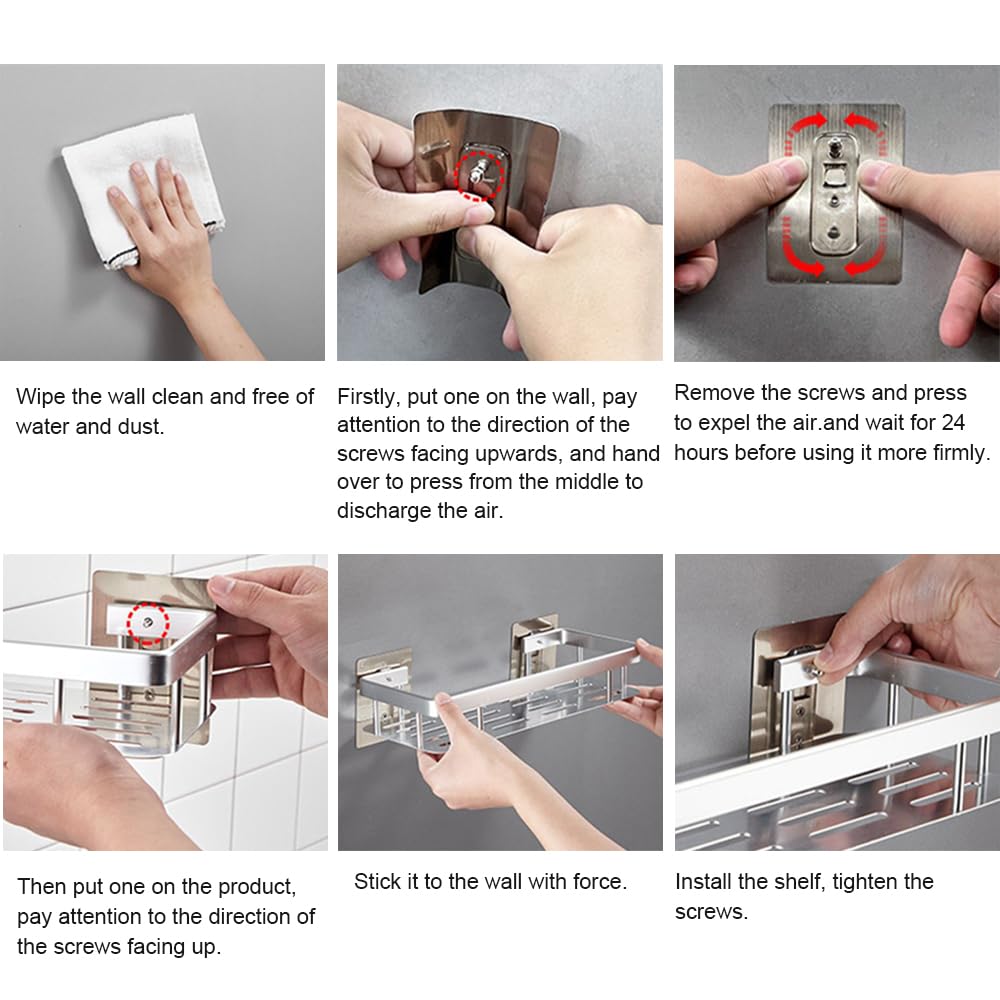 Wipe the wall clean and free of water and dust.

Firstly, put one on the wall, pay attention to the direction of the screws facing upwards, and hand over to press from the middle to discharge the air.

Remove the screws and press to expel the air.and wait for 24 hours before using it more firmly.

Then put one on the product, pay attention to the direction of the screws facing up.

Stick it to the wall with force.

Install the shelf, tighten the screws.