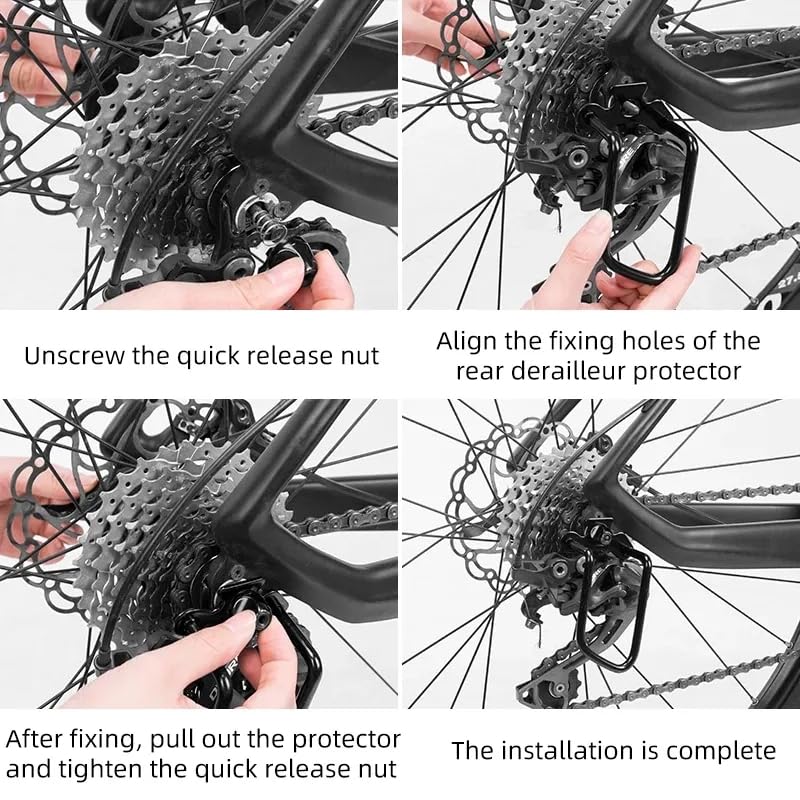 Unscrew the quick release nut

Align the fixing holes of the rear derailleur protector

After fixing, pull out the protector and tighten the quick release nut

The installation is complete