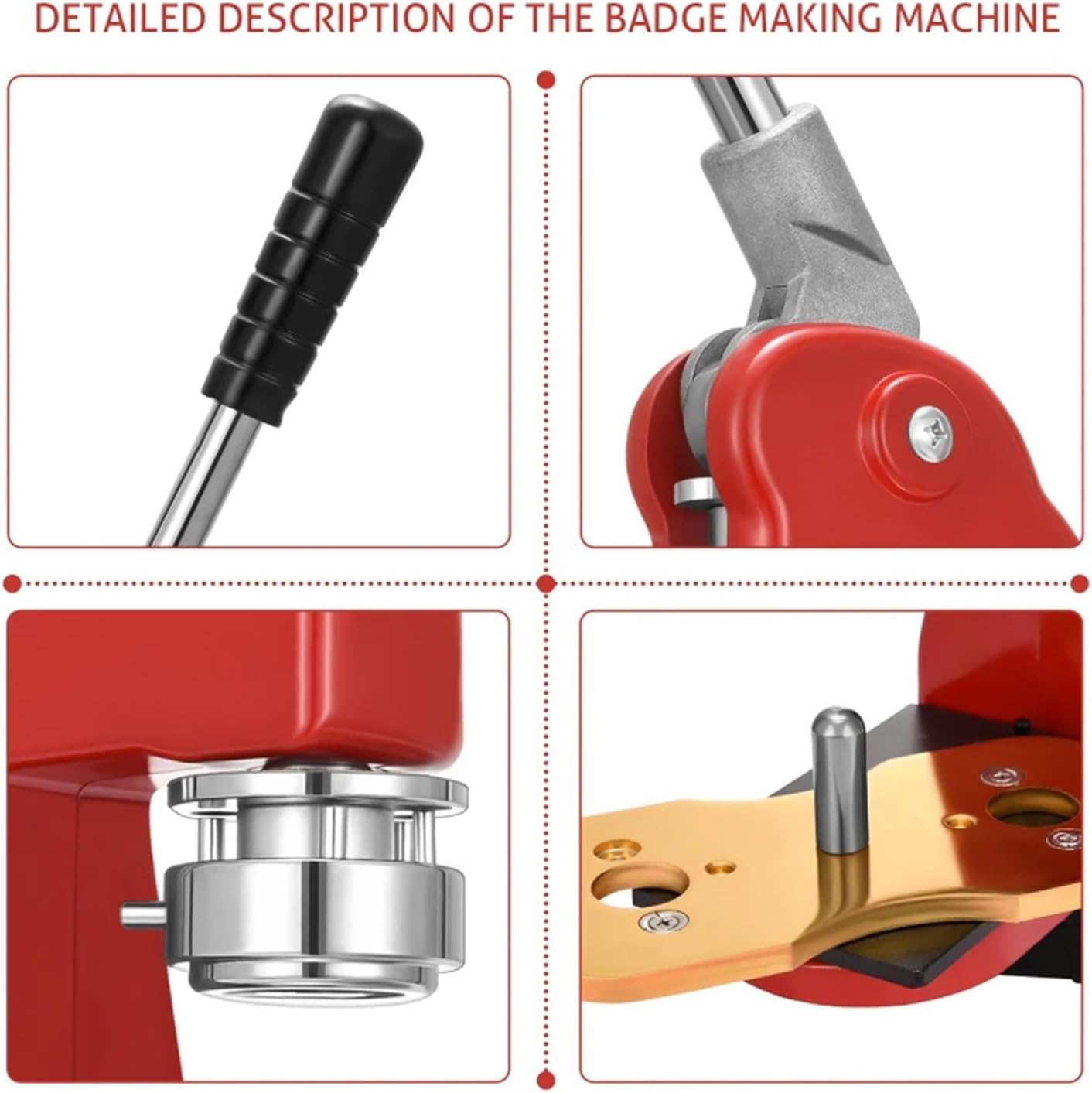 DETAILED DESCRIPTION OF THE BADGE MAKING MACHINE