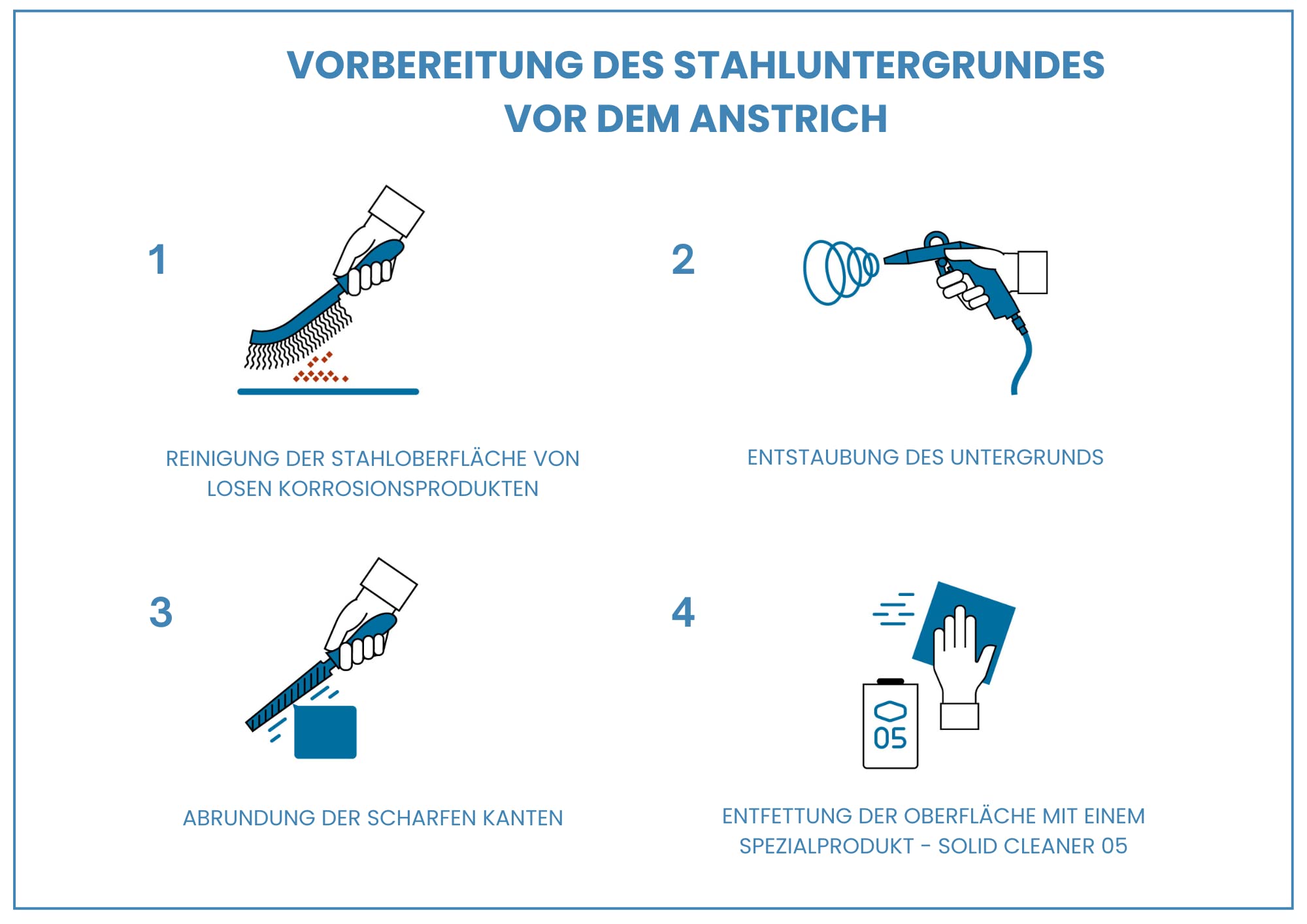 VORBEREITUNG DES STAHLUNTERGRUNDES VOR DEM ANSTRICH

1

REINIGUNG DER STAHLOBERFLÄCHE VON LOSEN KORROSIONSPRODUKTEN

2

ENTSTAUBUNG DES UNTERGRUNDS

3

ABRUNDUNG DER SCHARFEN KANTEN

4

05

ENTFETTUNG DER OBERFLÄCHE MIT EINEM SPEZIALPRODUKT - SOLID CLEANER 05