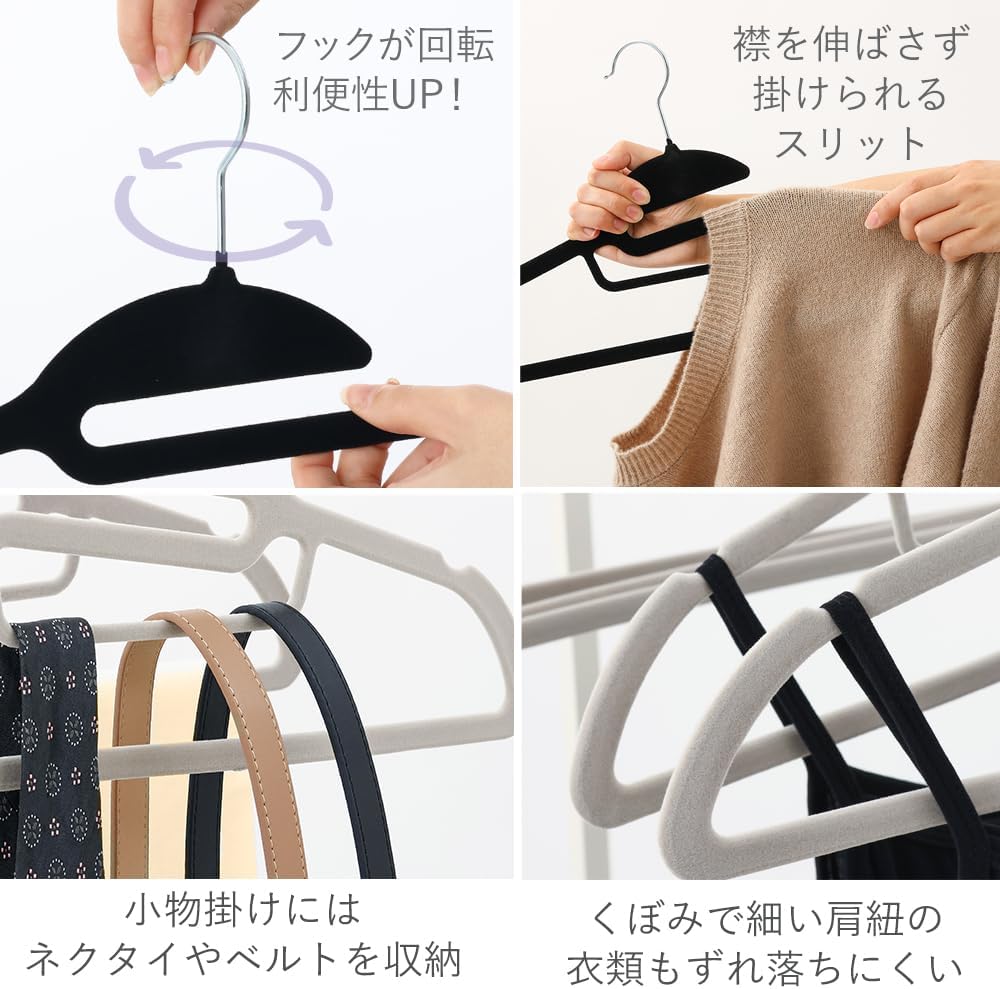 フックが回転
利便性UP！

襟を伸ばさず
掛けられる
スリット

小物掛けには
ネクタイやベルトを収納

くぼみで細い肩紐の
衣類もずれ落ちにくい