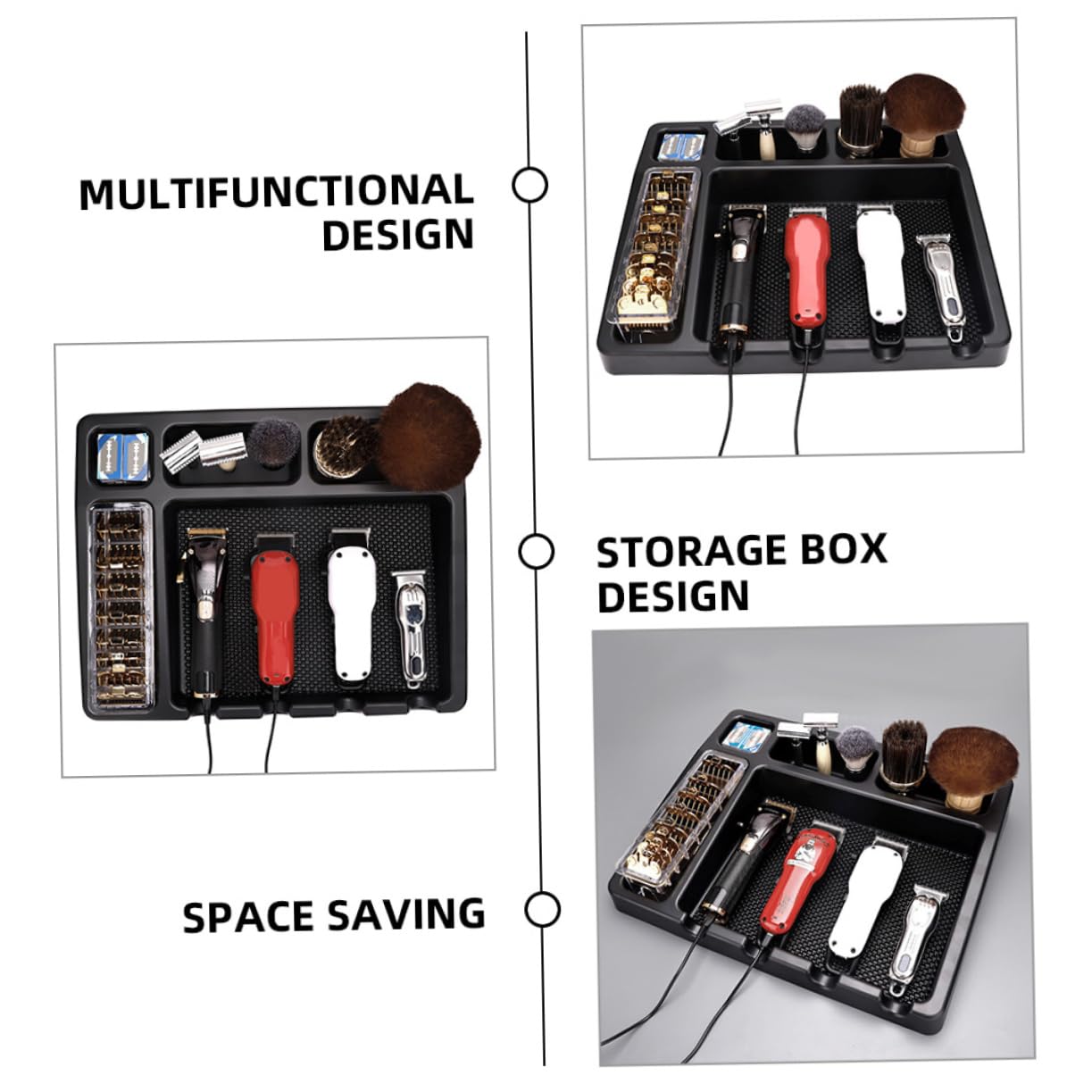 MULTIFUNCTIONAL DESIGN

STORAGE BOX DESIGN

SPACE SAVING