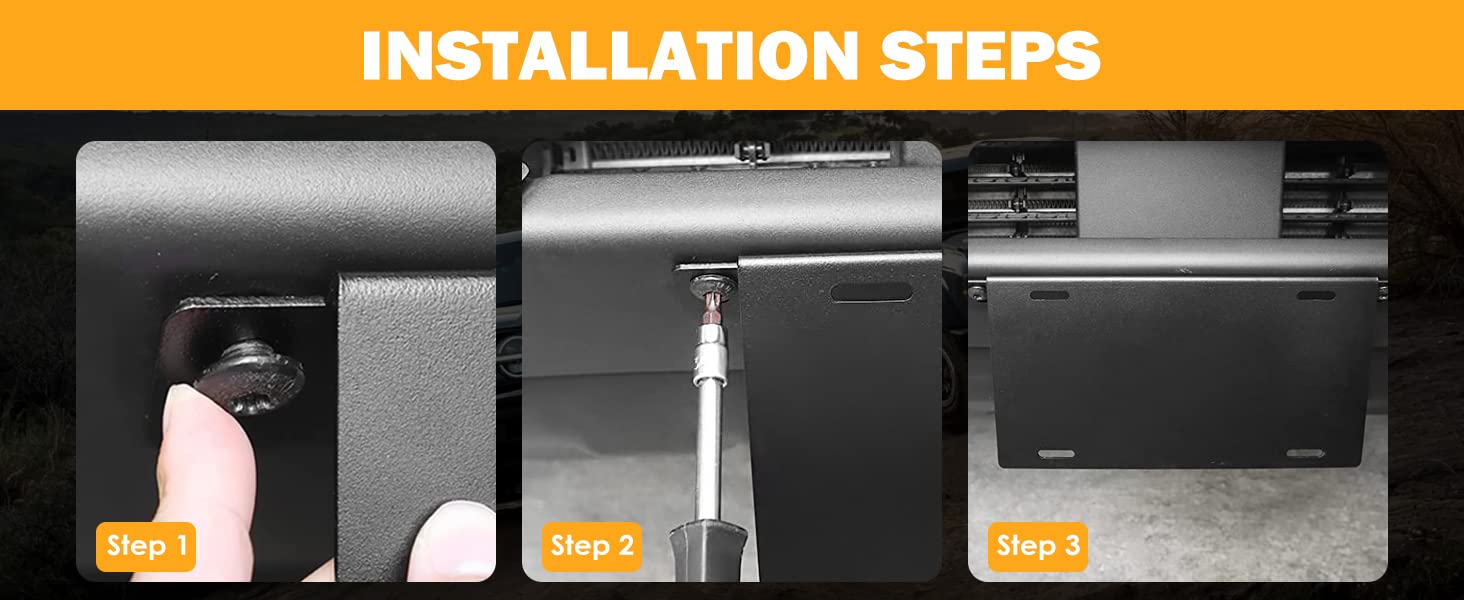 INSTALLATION STEPS

Step 1

Step 2

Step 3