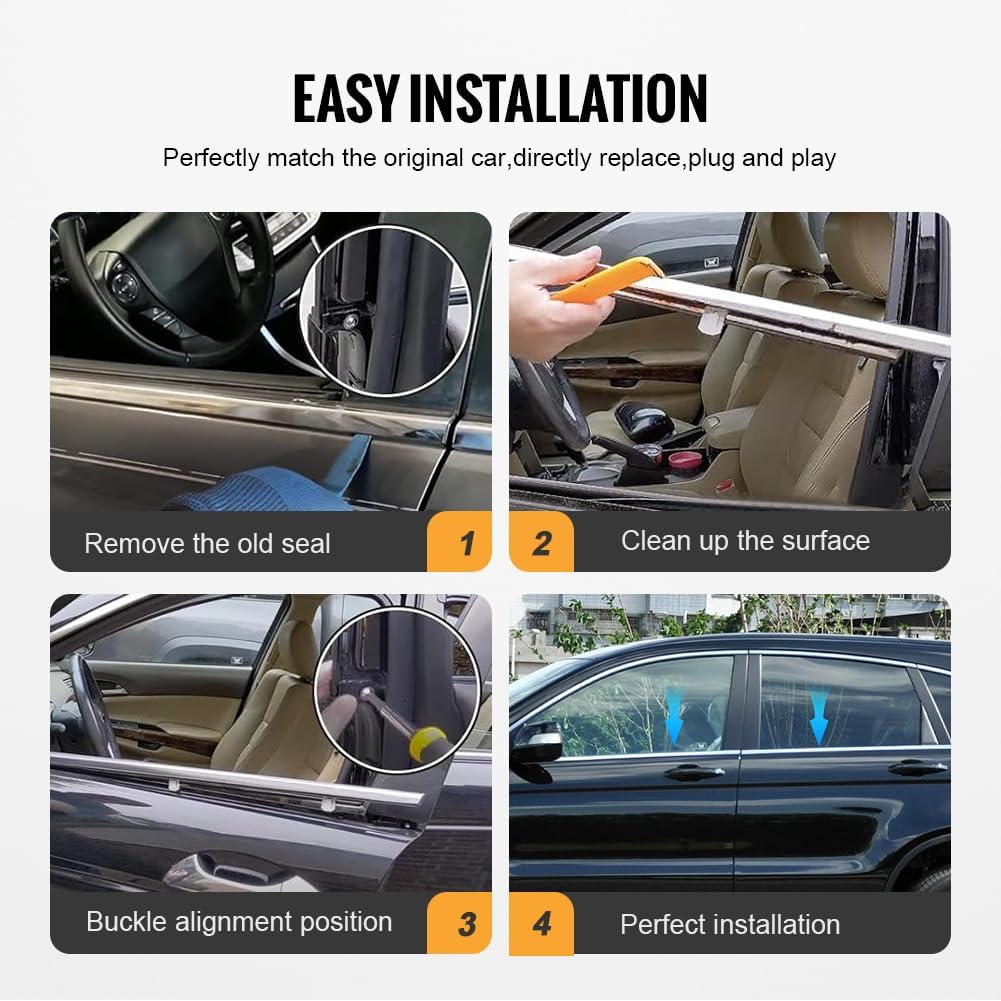 EASY INSTALLATION

Perfectly match the original car,directly replace,plug and play

Remove the old seal 1

2 Clean up the surface

Buckle alignment position 3

4 Perfect installation