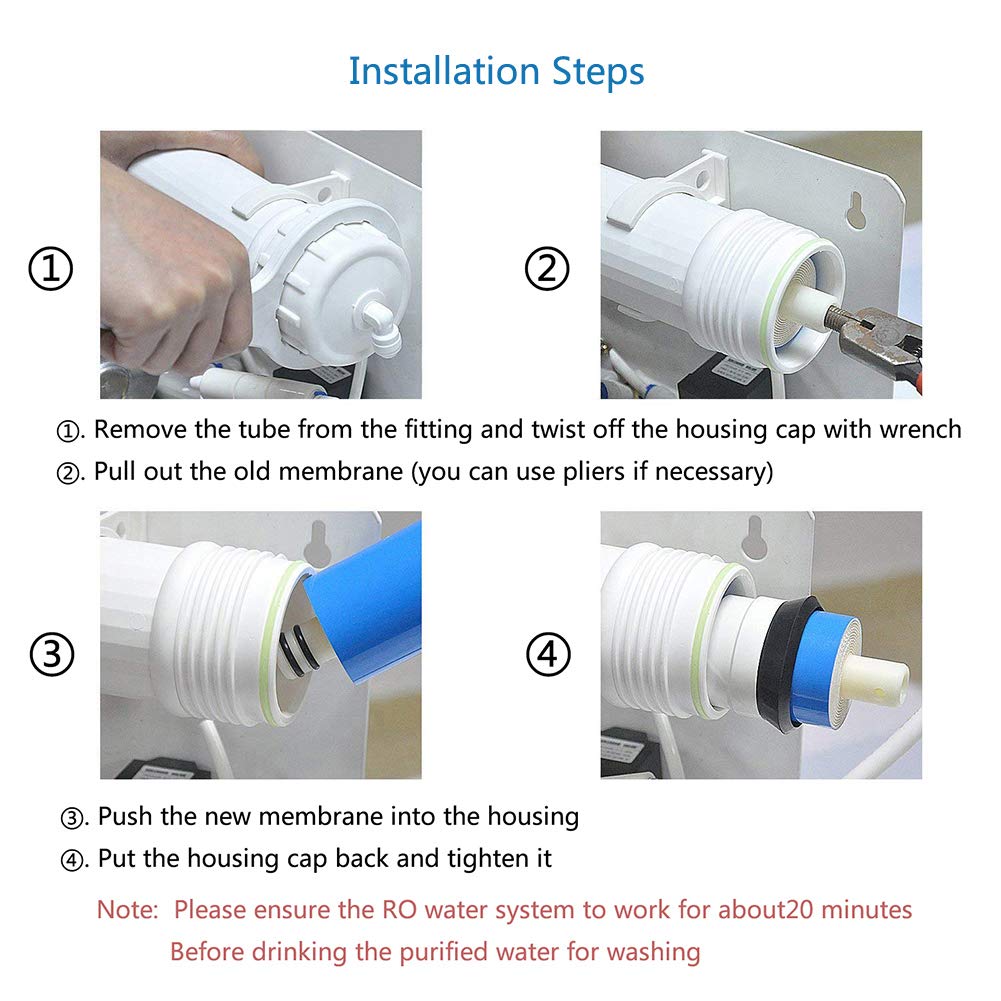 Installation Steps

①

②

①. Remove the tube from the fitting and twist off the housing cap with wrench

②. Pull out the old membrane (you can use pliers if necessary)

③

④

③. Push the new membrane into the housing

④. Put the housing cap back and tighten it

Note: Please ensure the RO water system to work for about20 minutes Before drinking the purified water for washing