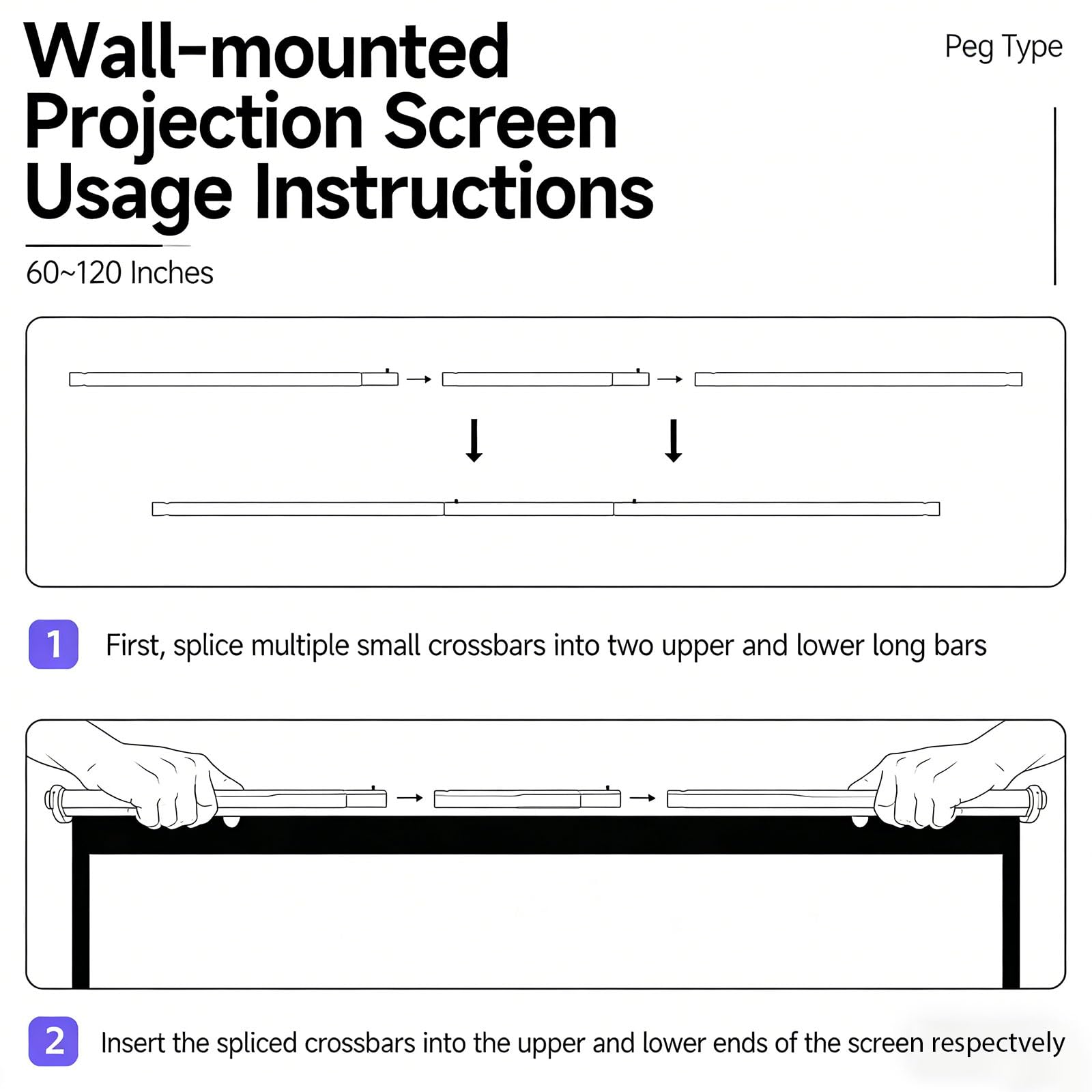 Wall-mounted Projection Screen Usage Instructions

Peg Type

60~120 Inches

1 First, splice multiple small crossbars into two upper and lower long bars

2 Insert the spliced crossbars into the upper and lower ends of the screen respectvely